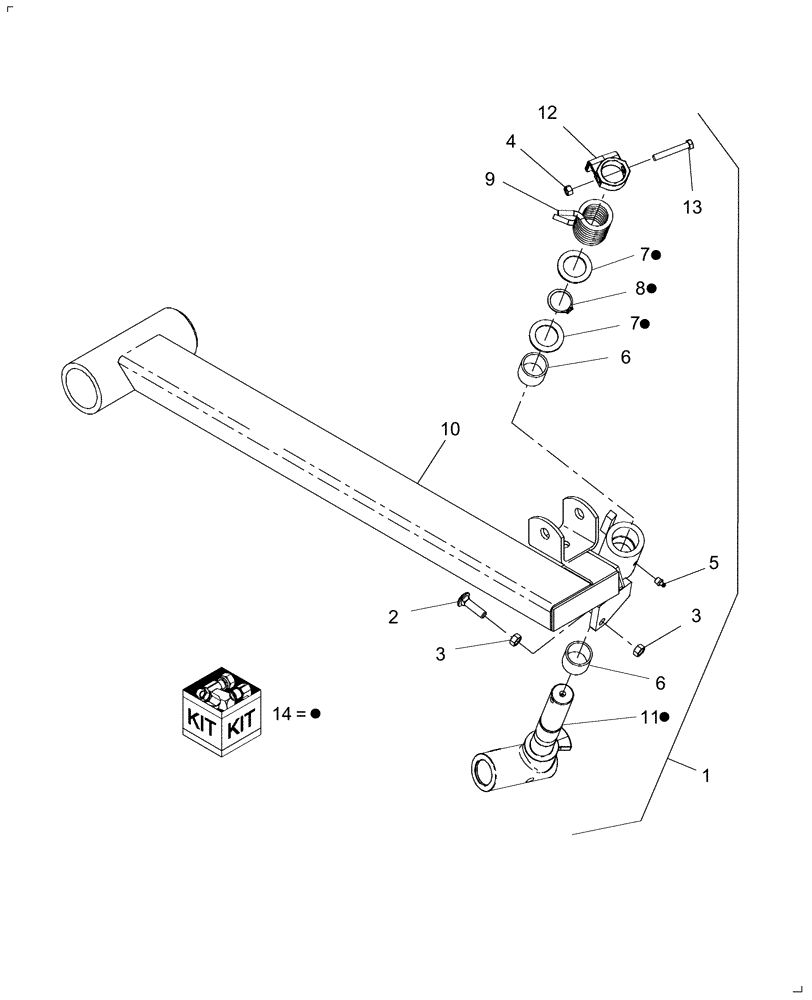 12
4
9
13
7●
8●
7●
6
10
5
2
3
3
6
KIT KIT
14 = ●
11●
1