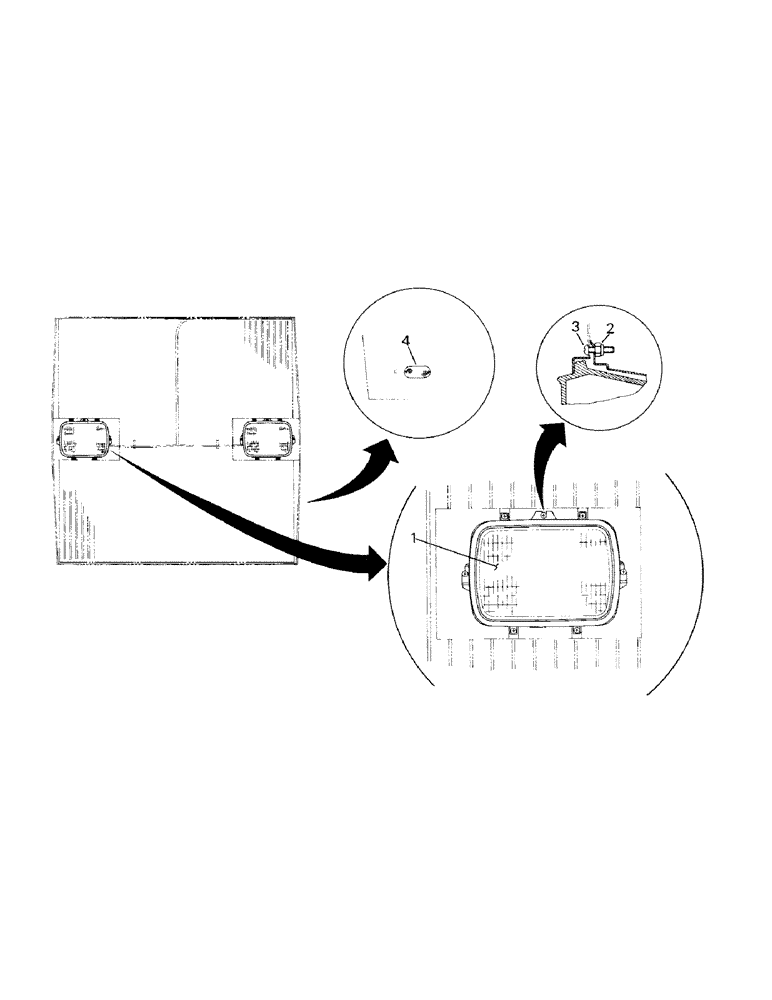 4
3
2
1