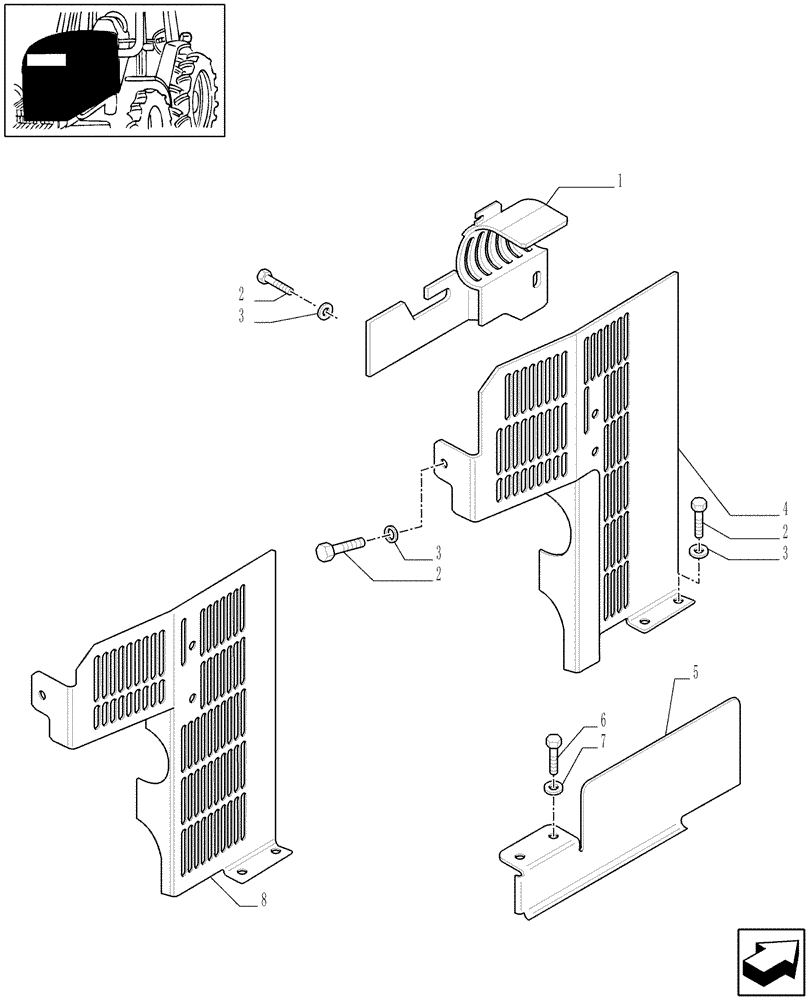 1
2
3
4
2
3
3
2
5
6
7
8