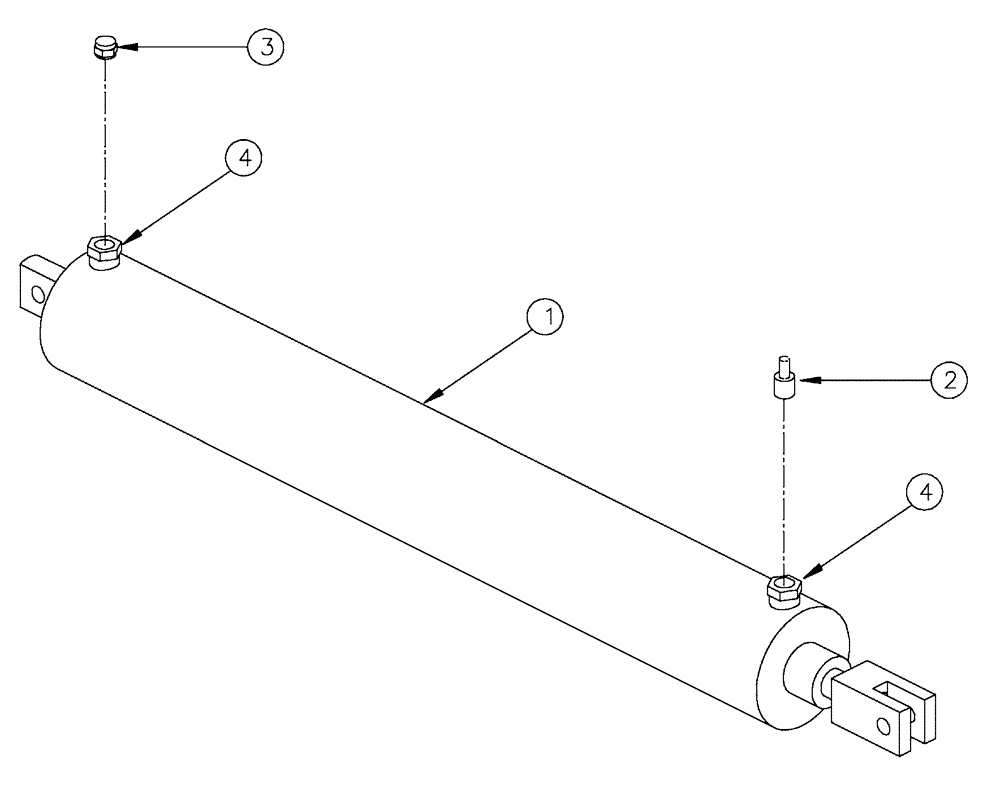 3
4
1
2
4