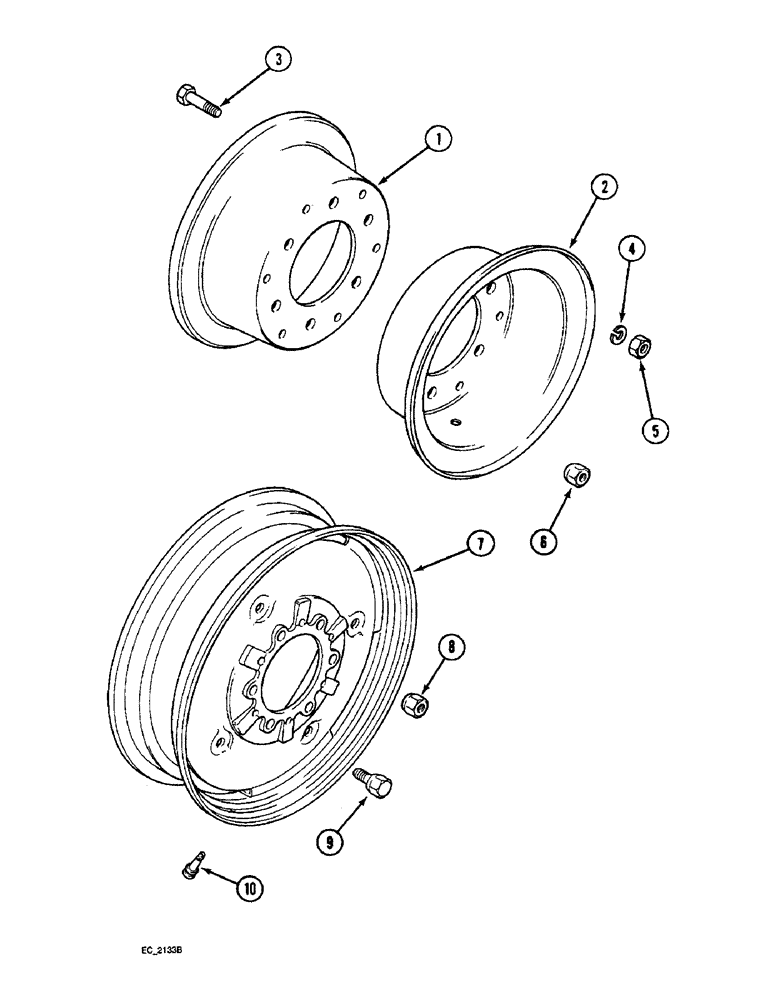 3
1
2
4
5
6
7
8
9
10
EC_2133B