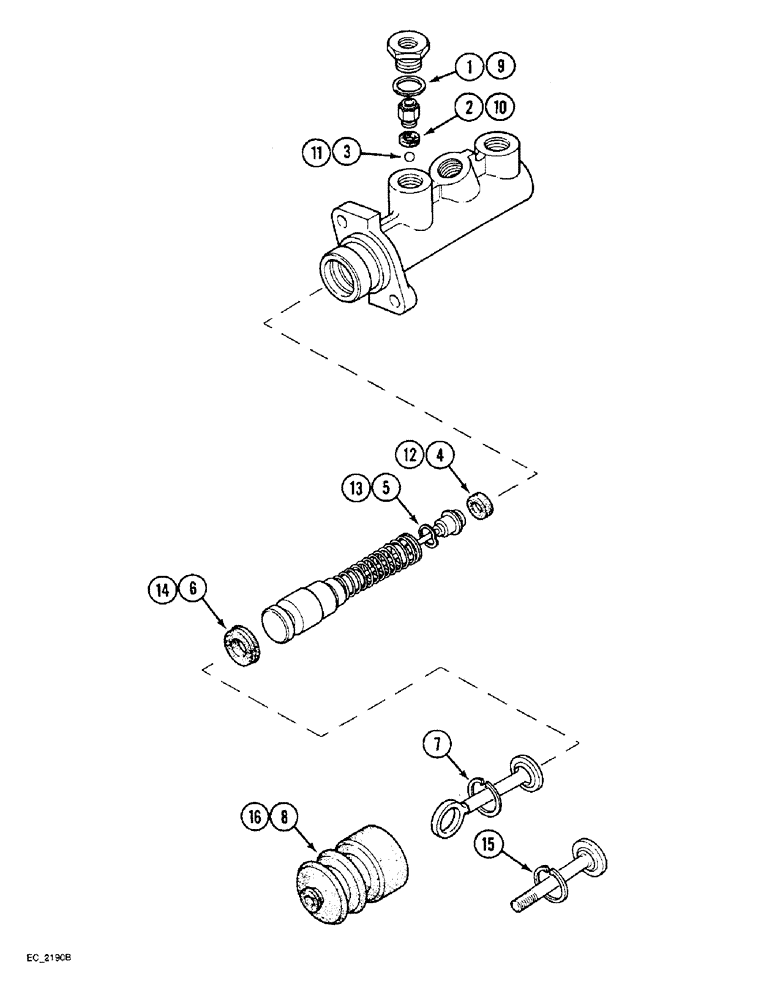 1 9
2 10
11 3
12 4
13 5
14 6
7
16 8
15
EC_2190B