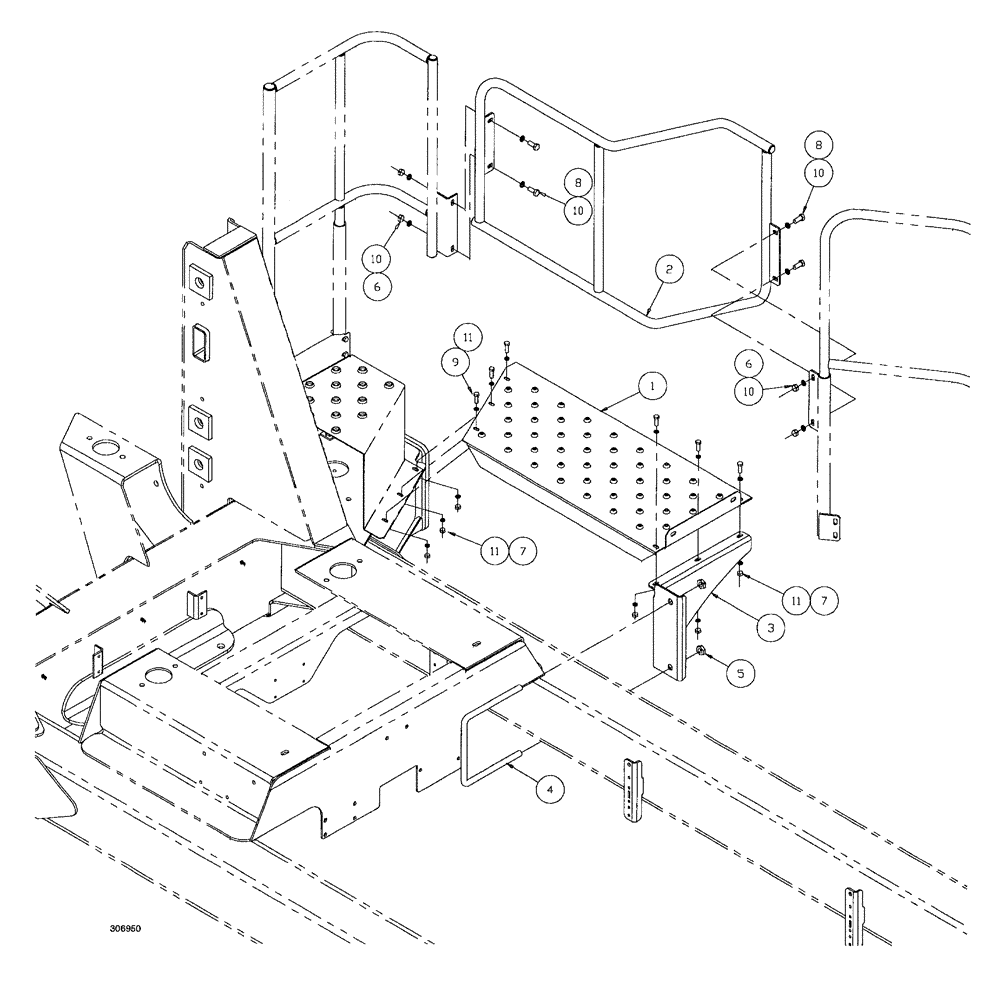 8
10
8
10
10
6
2
11
9
1
6
10
11
7
11
7
3
5
4
306950