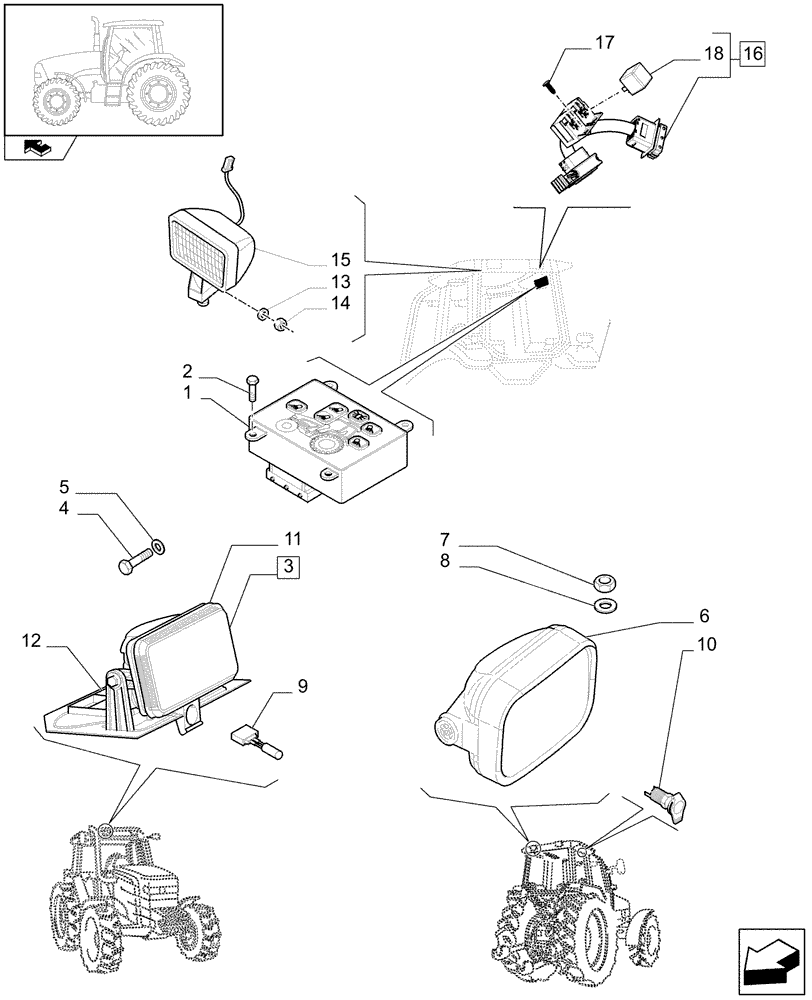 17
18
16
15
13
14
2
1
5
4
11
3
12
9
7
8
6
10