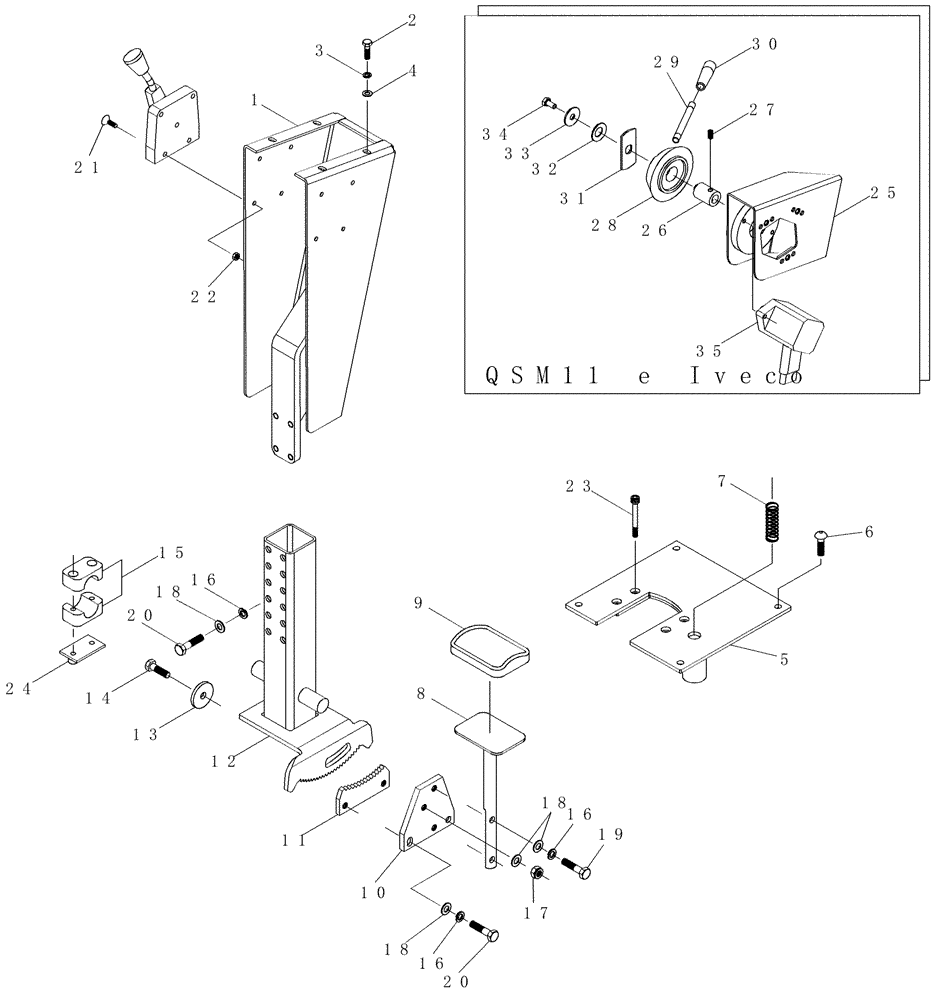 2
3
4
1
21
22
30
29
27
34
33
32
31
28
26
25
35
QSM11 e Iveco
23
7
6
5
15
16
18
20
24
14
13
12
9
8
11
10
18
16
19
17
18
16
20