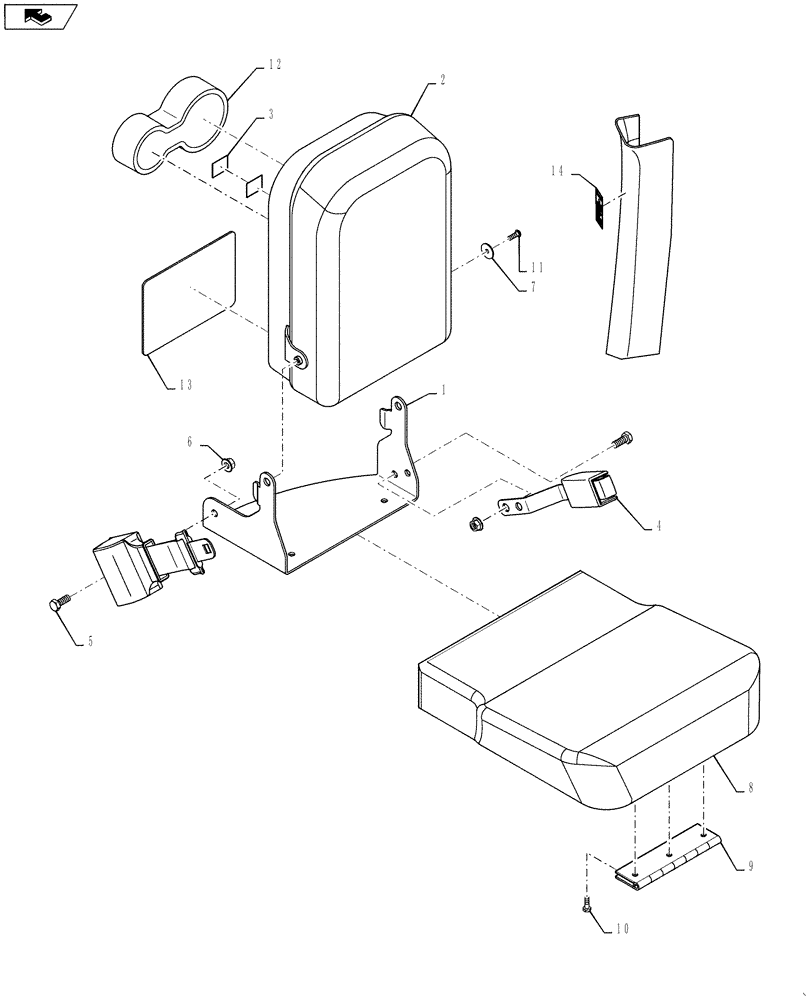 12
2
3
14
11
7
13
1
6
4
5
8
9
10