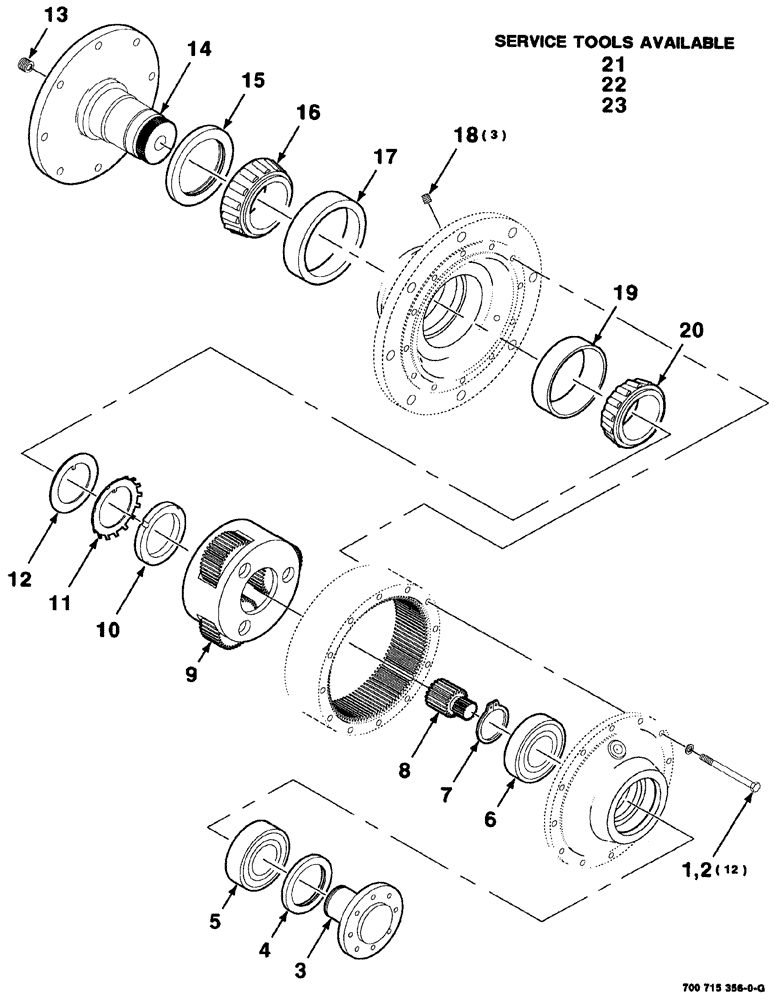 SERVICE TOOLS AVAILABLE
21
22
23

13
14
15
16
17
18(3)
19
20
12
11
10
9
8
7
6
1,2(12)
5
4
3

700 715 356-0-G