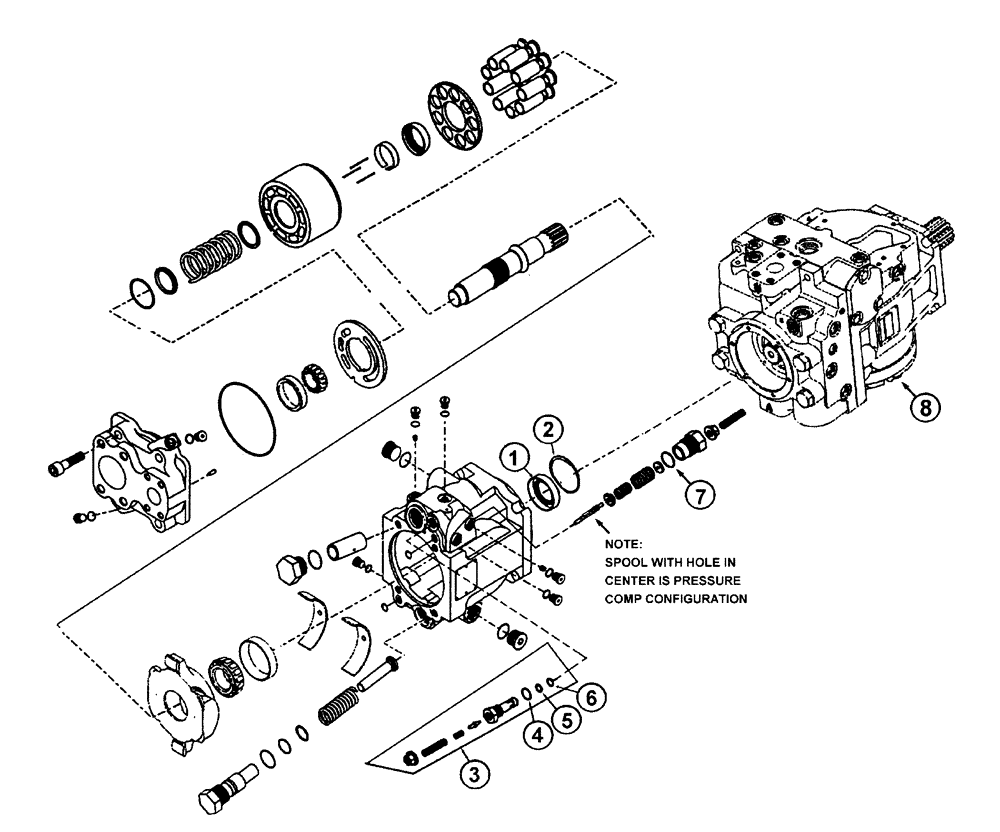 8

2

1

7

NOTE:
SPOOL WITH HOLE IN CENTER IS PRESSURE COMP CONFIGURATION

6

5

4

3