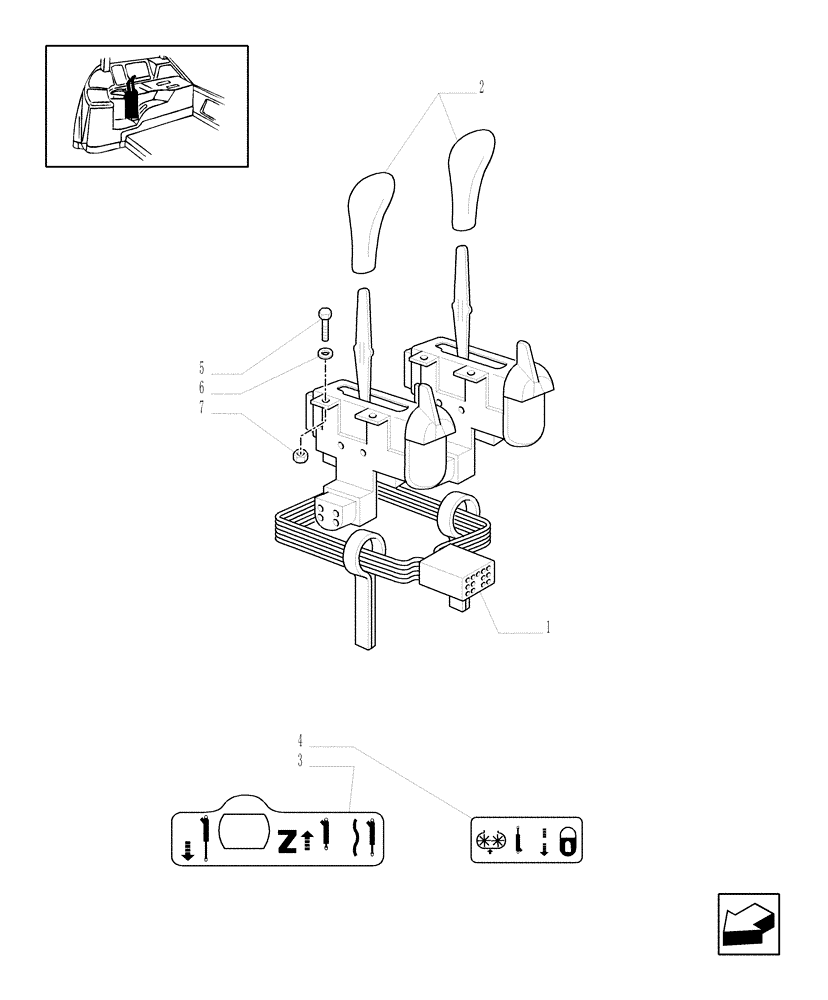 2

5
6
7

1

4
3

Z