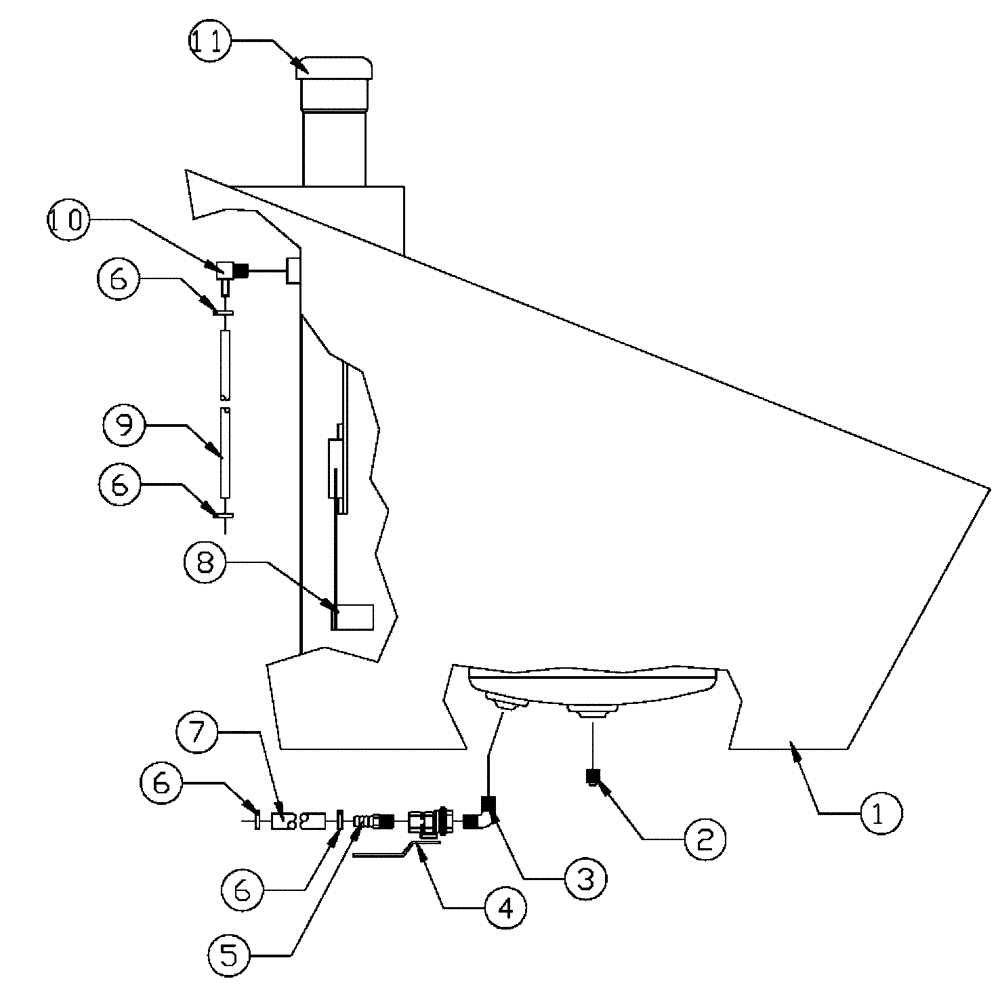 11
10
6
9
6
8
7
6
6
5
4
3
2
1