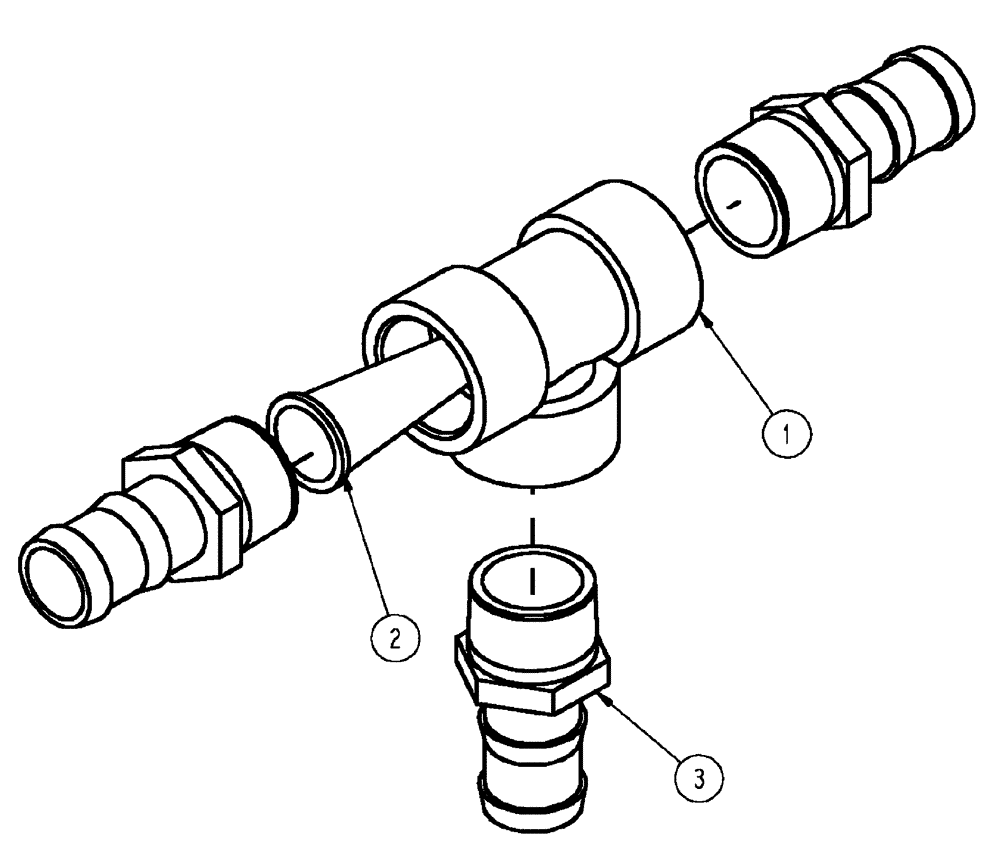 1

2

3