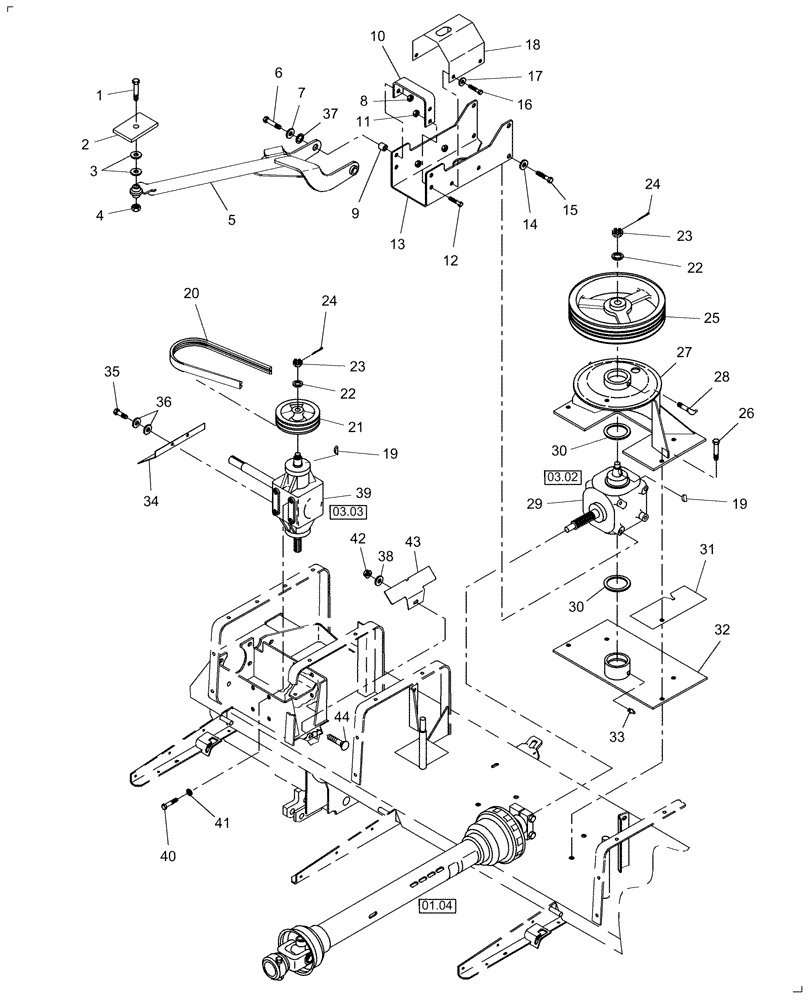 1
2
3
4
5
6
7
37
10
8
11
9
13
12
18
17
16
14
15
24
23
22
25
27
28
26
30
03.02
29
19
31
30
32
33
20
24
23
22
21
35
36
34
19
39
03.03
42
38
43
44
40
41
01.04