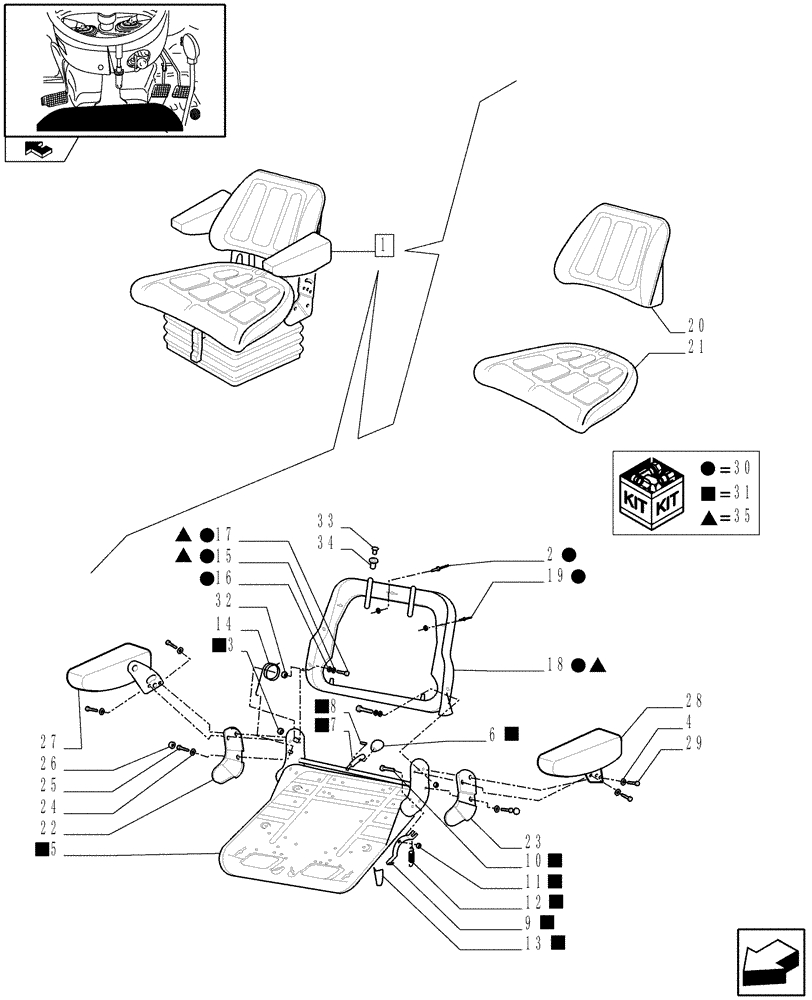 1
20
21
KIT KIT
●=30
■=31
▲=35
33
34
▲●17
▲●15
●16
32
14
■3
2●
19●
18●▲
■8
■7
6■
28
4
29
27
26
25
24
22
■5
23
10■
11■
12■
9■
13■