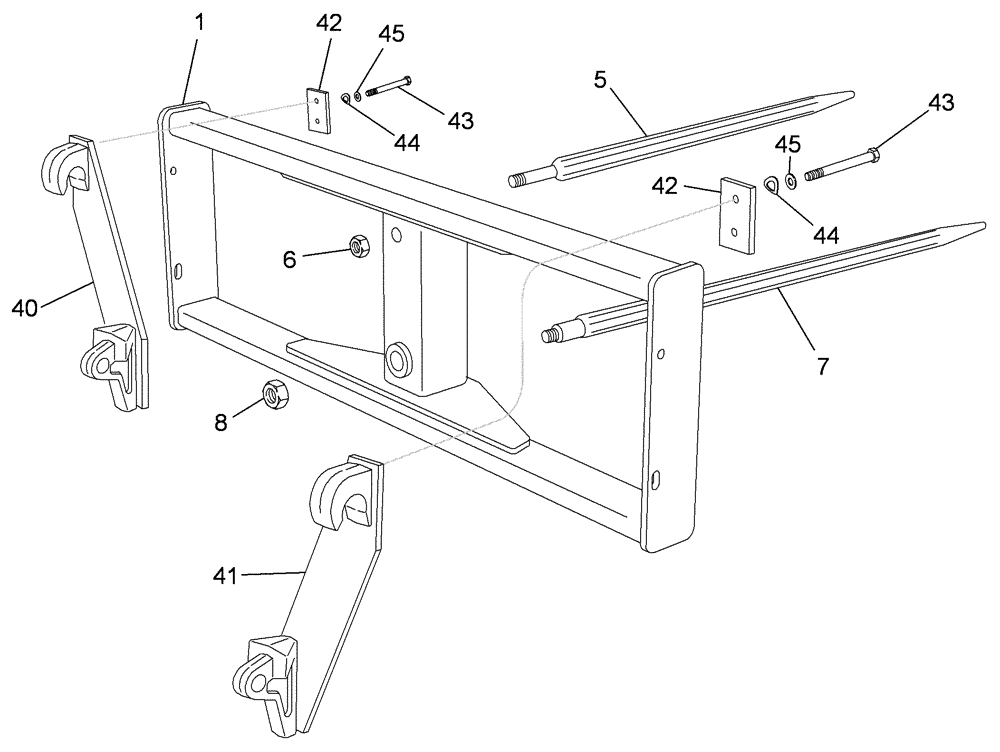 1
42
45
43
44
5
43
45
42
44
6
40
7
8
41