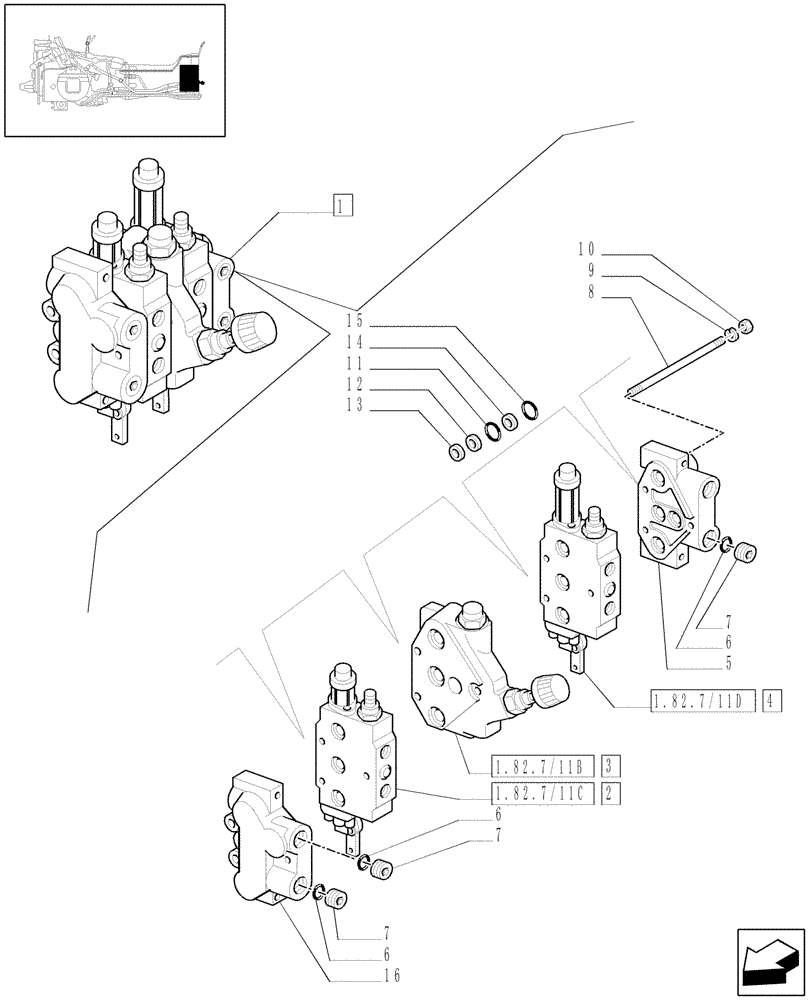 1

10
9
8

15
14
11
12
13

7
6
5

1.82.7/11D 4

1.82.7/11B 3
1.82.7/11C 2

6
7

7
6
16