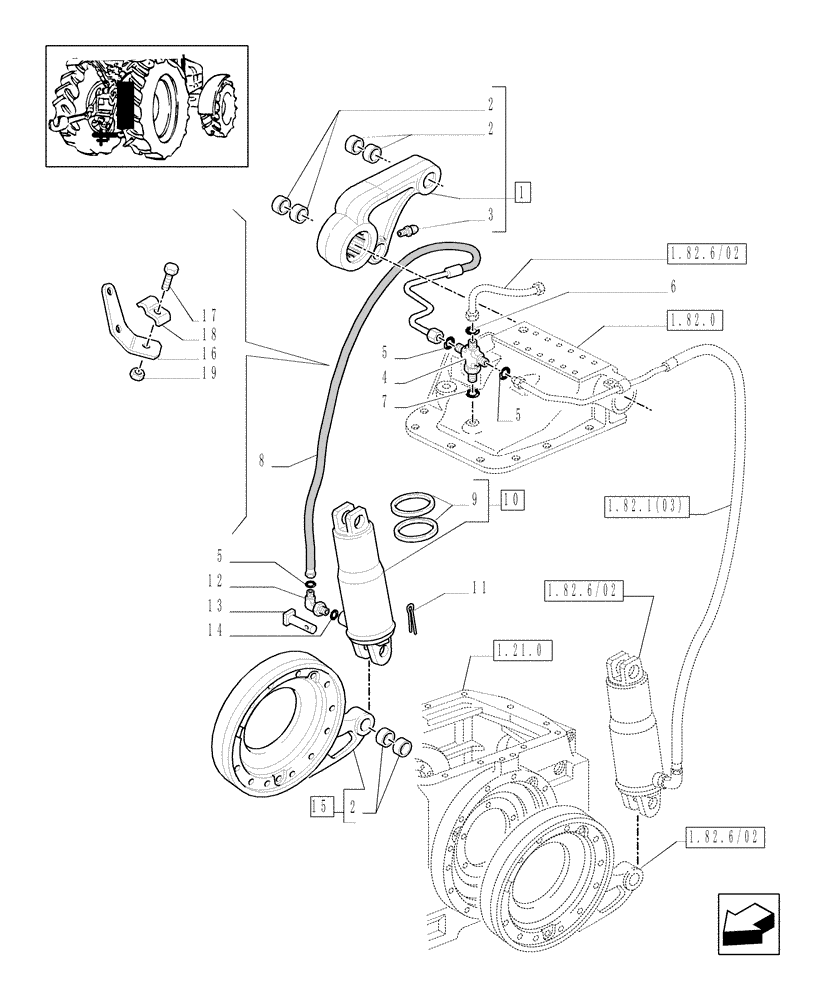 2
2
1
3
1.82.6/02
6
1.82.0
17
18
16
19
5
4
7
5
8
9
10
1.82.1(03)
5
12
13
14
11
1.82.6/02
1.21.0
15
2
1.82.6/02