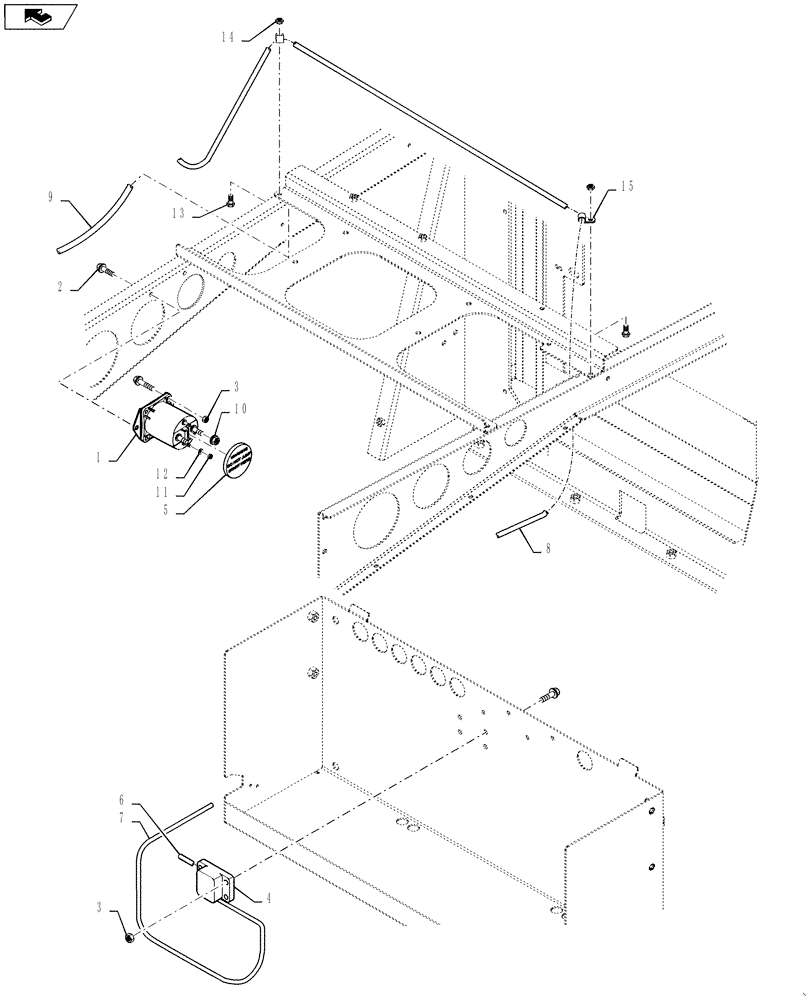 14
15
9
13
2
3
10
1
12
11
5
8
6
7
4
3