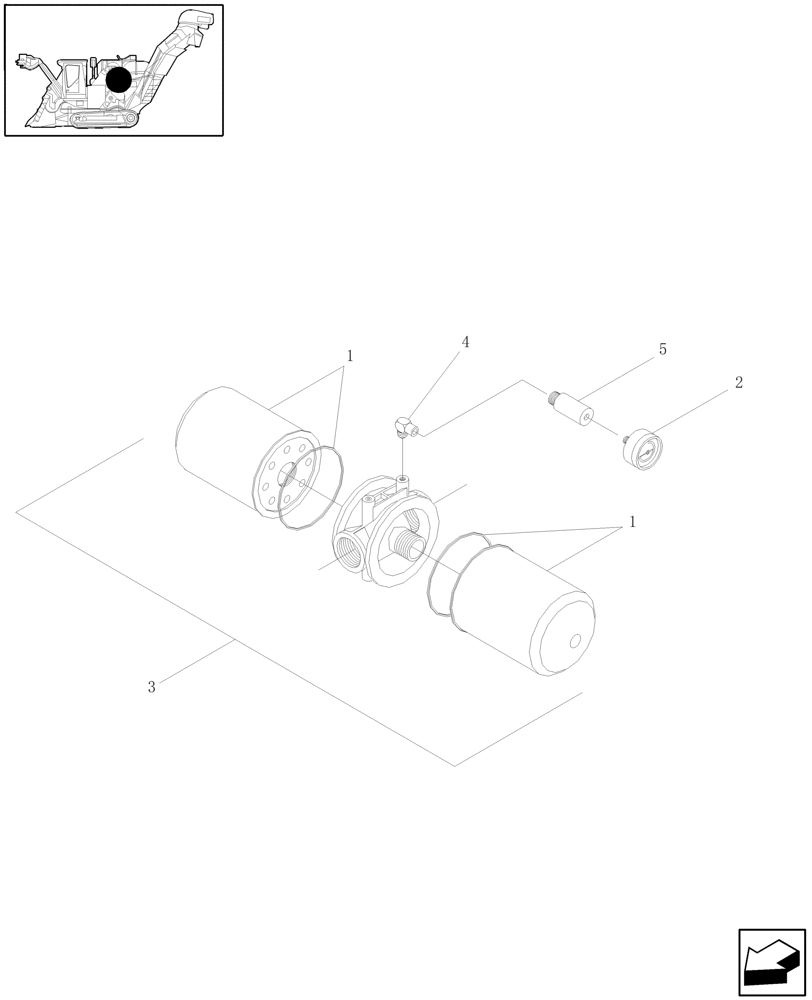 1
4
5
2
1
3