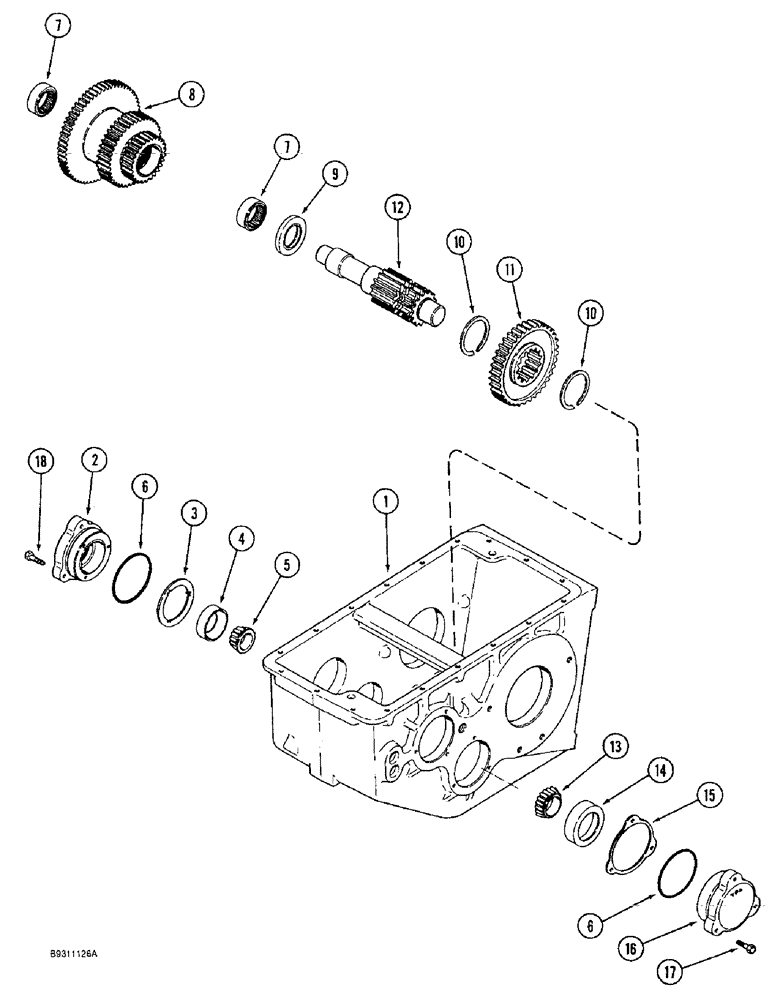 7
8
7
9
12
10
11
10
18
2
6
3
4
5
1
13
14
15
6
16
17
B9311126A