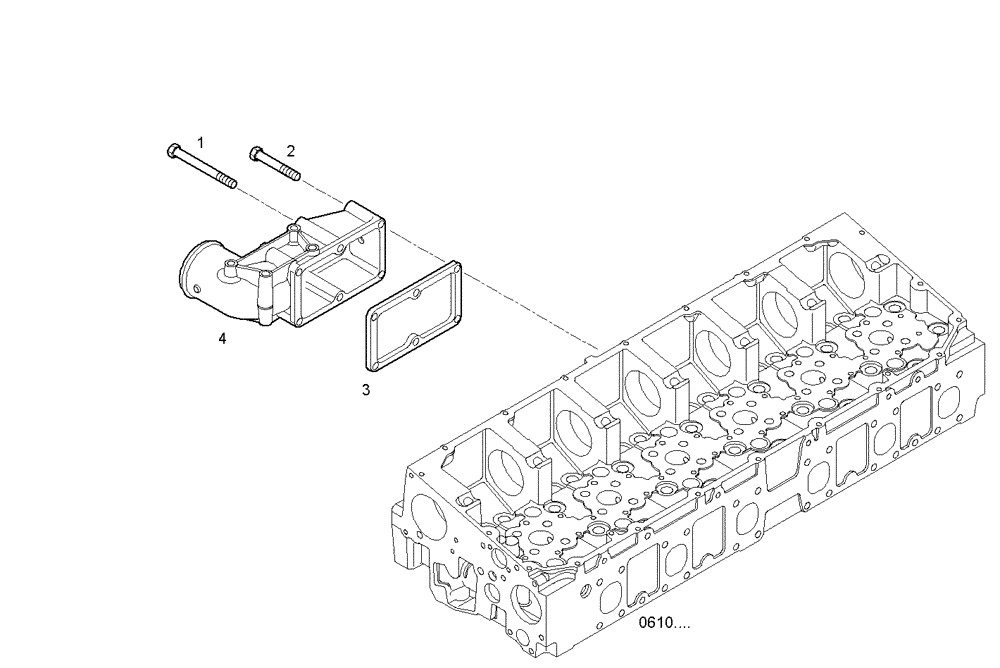 1
2
4
3
0610....