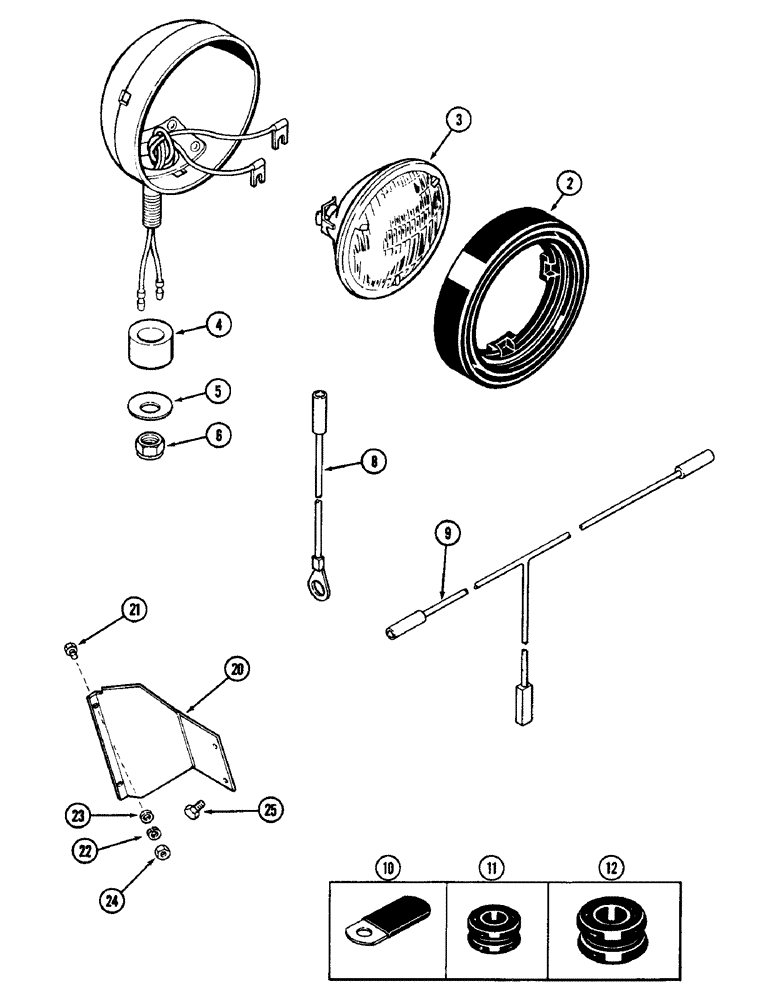 3
2
4
5
6
8
9
21
20
23
25
22
24
10
11
12