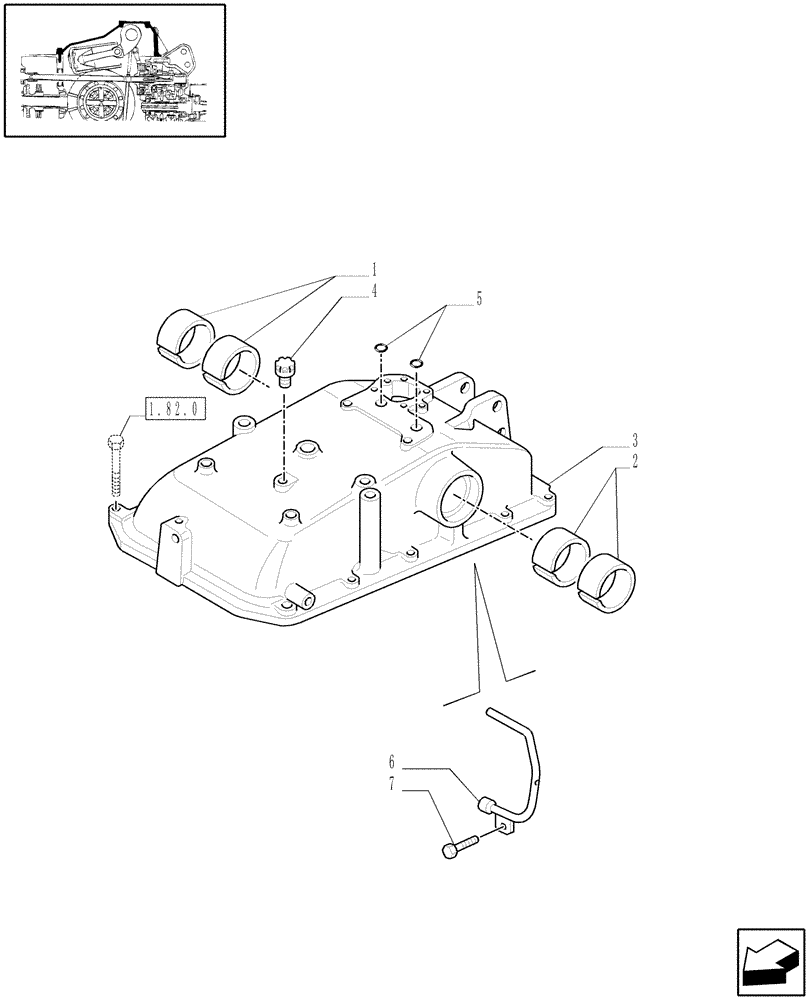 1
4
5
1.82.0
3
2
6
7