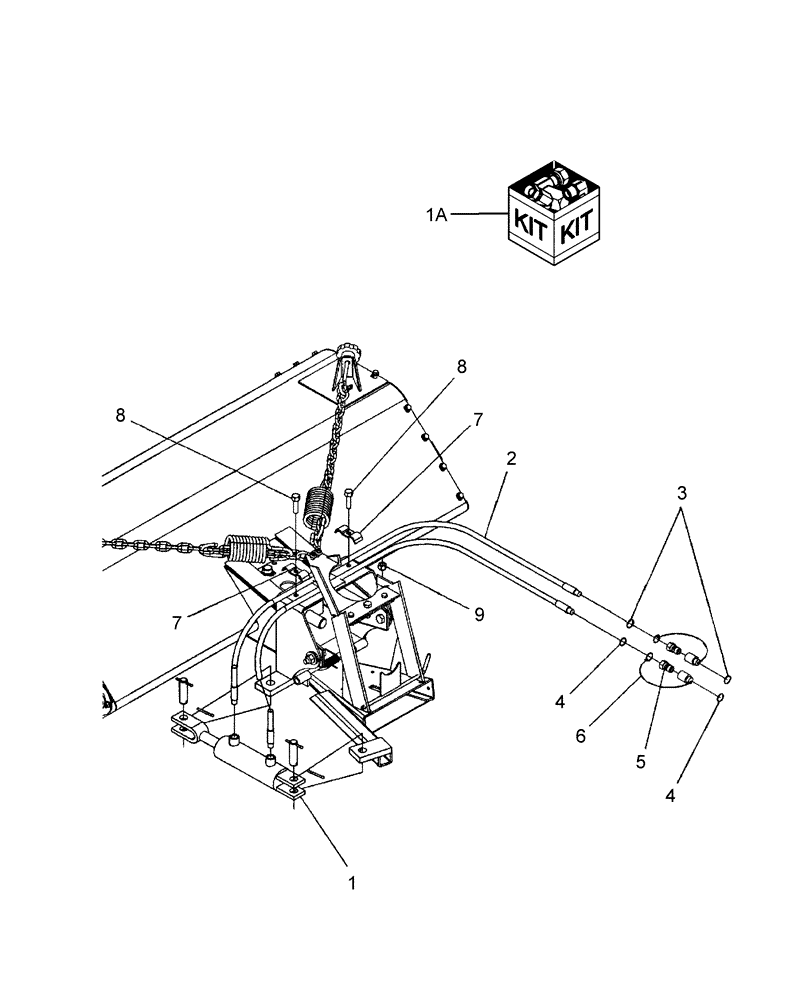 1A
KIT KIT

8
8
7
2
3
7
9
4
6
5
4
1