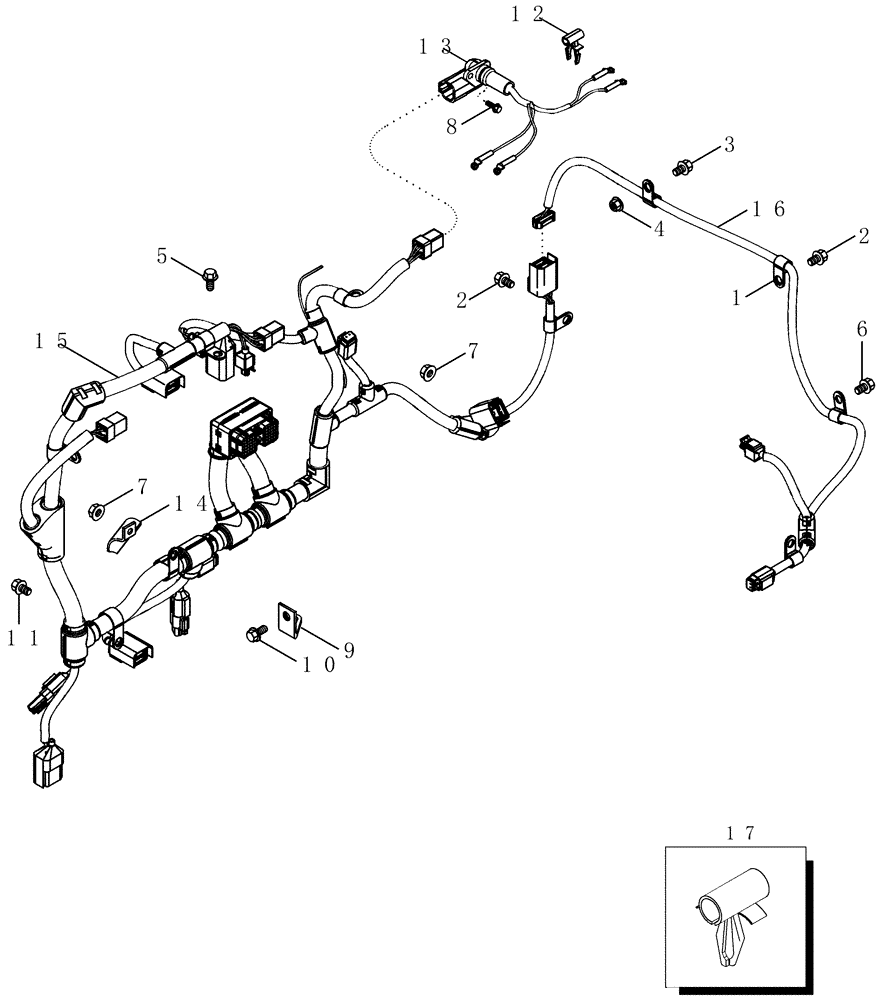 12
13
8
3
16
4
2
5
2
1
15
7
6
7
14
11
9
10
17