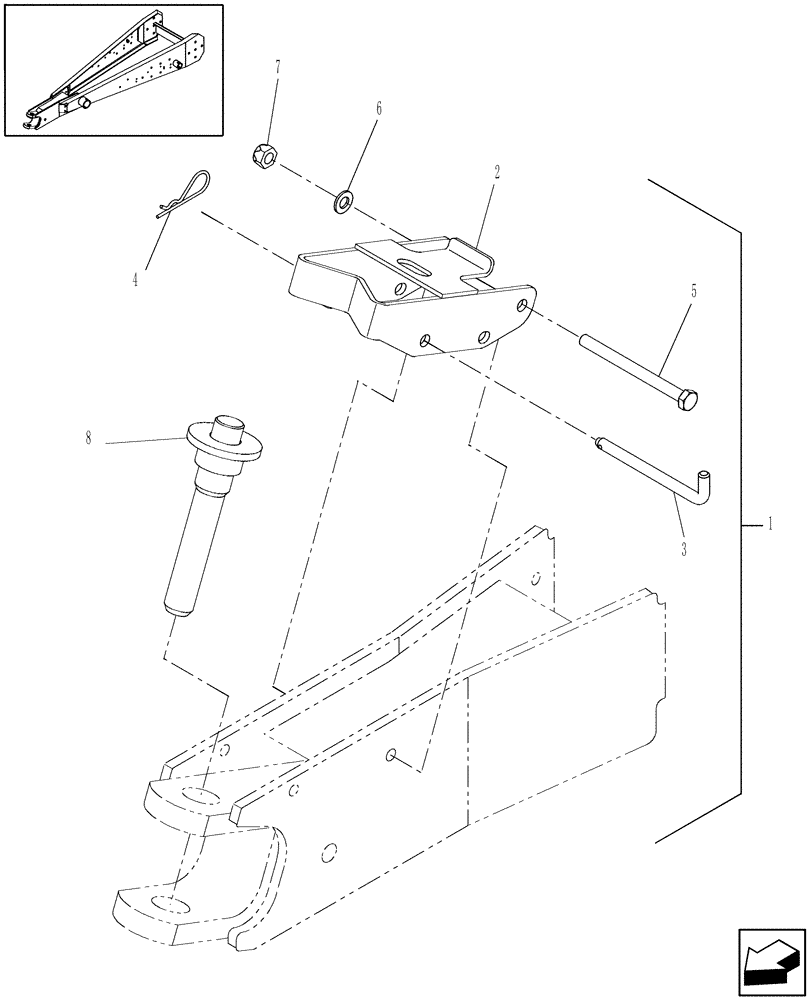 7
6
2
4
5
8
3
1