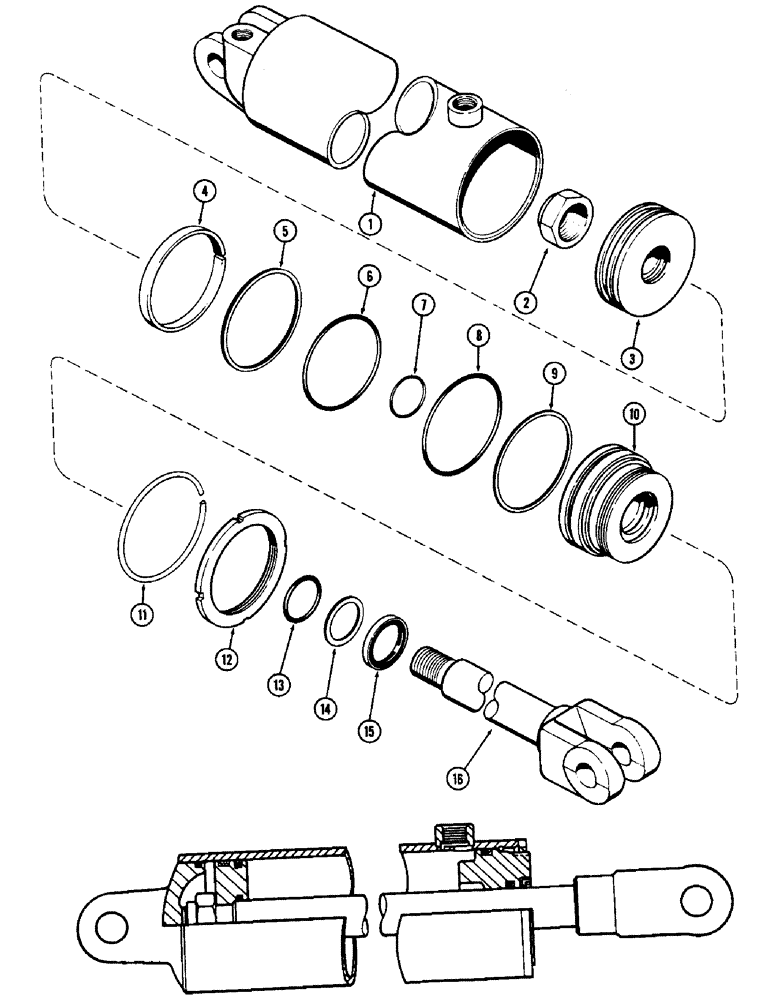 1
2
3
4
5
6
7
8
9
10
11
12
13
14
15
16