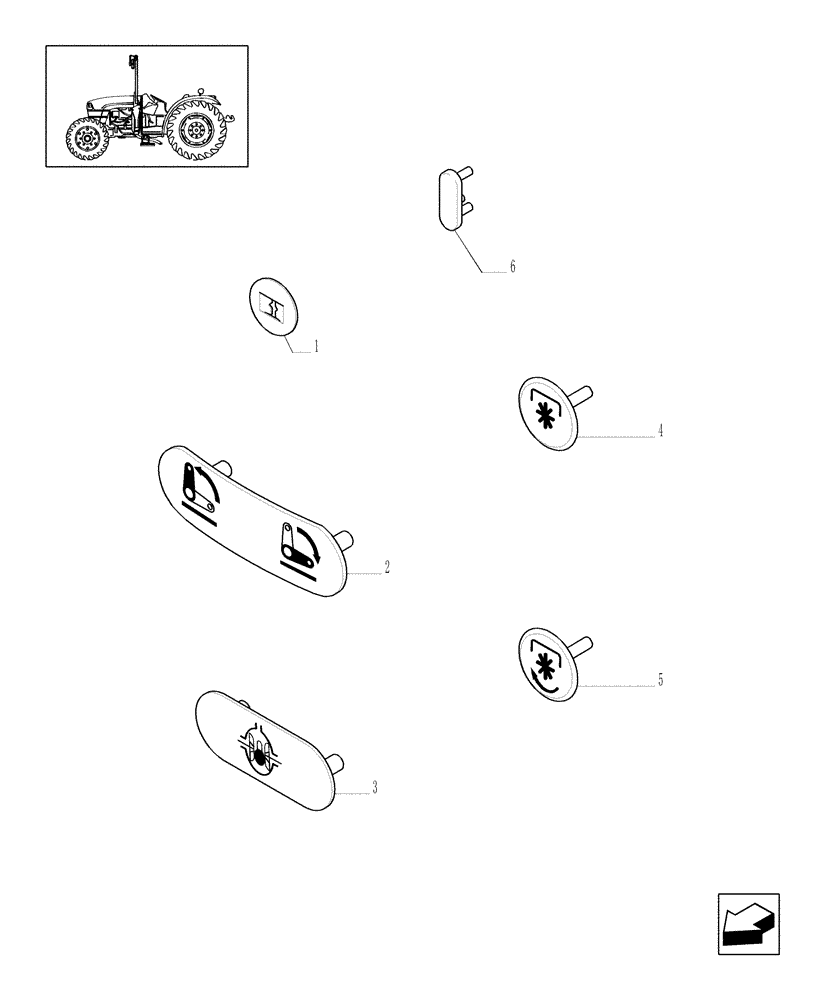 6
1
4
2
5
3