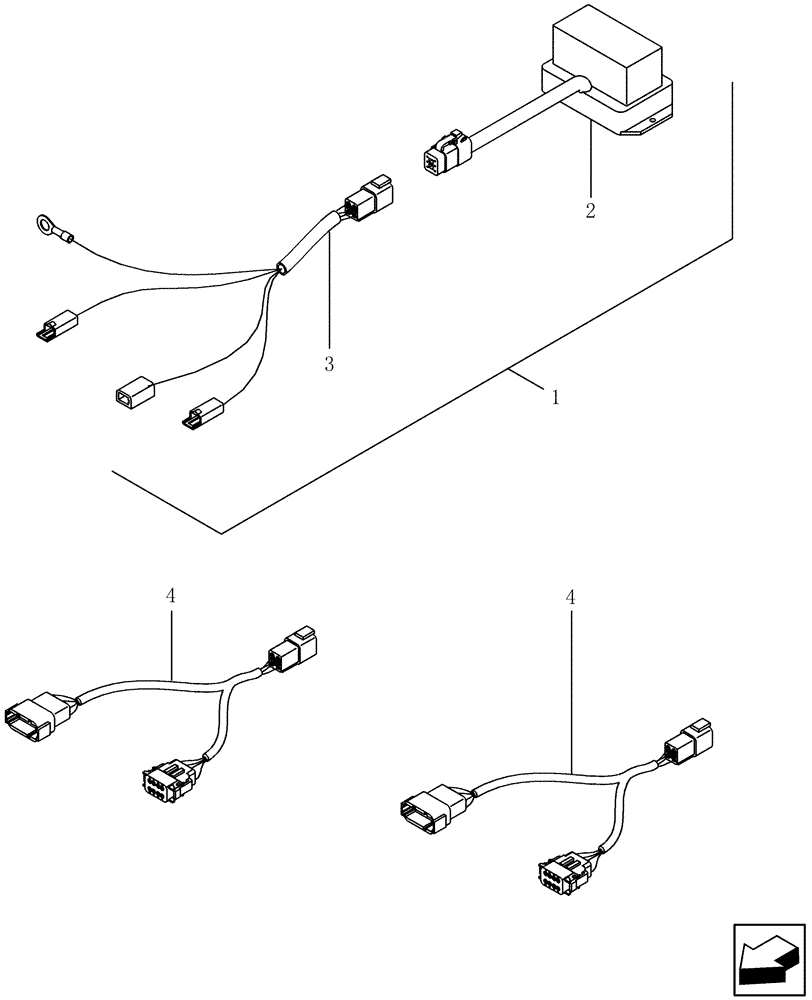 2

3

1

4

4