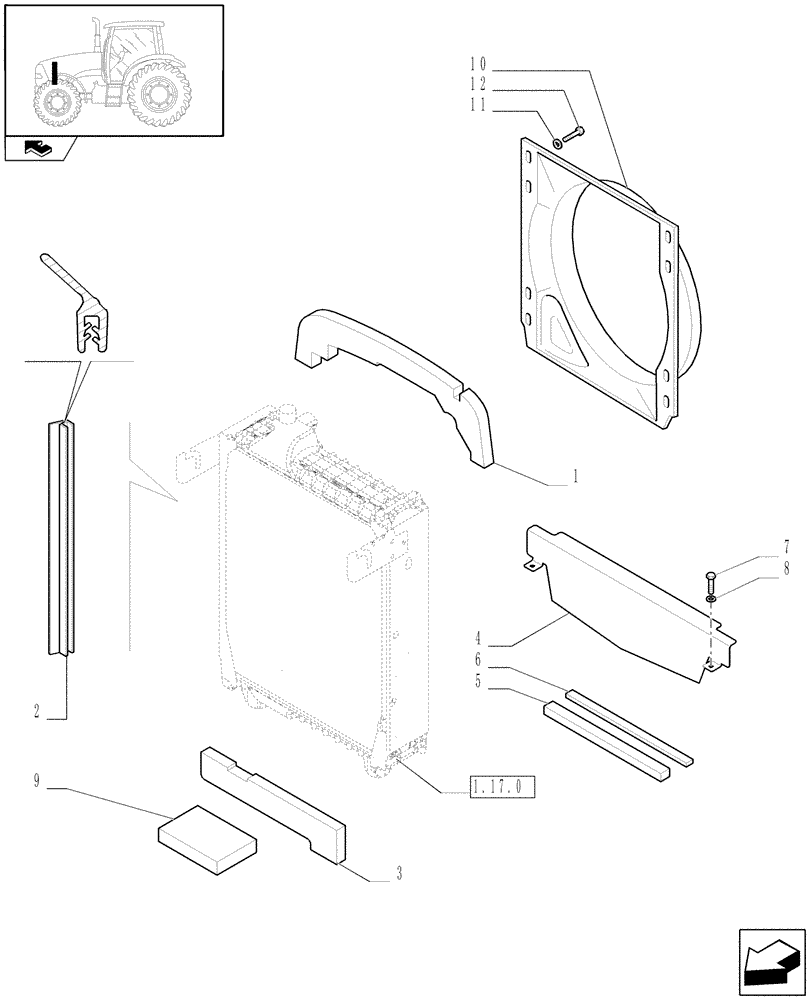 10
12
11
1
7
8
4
6
5
2
9
1.17.0
3