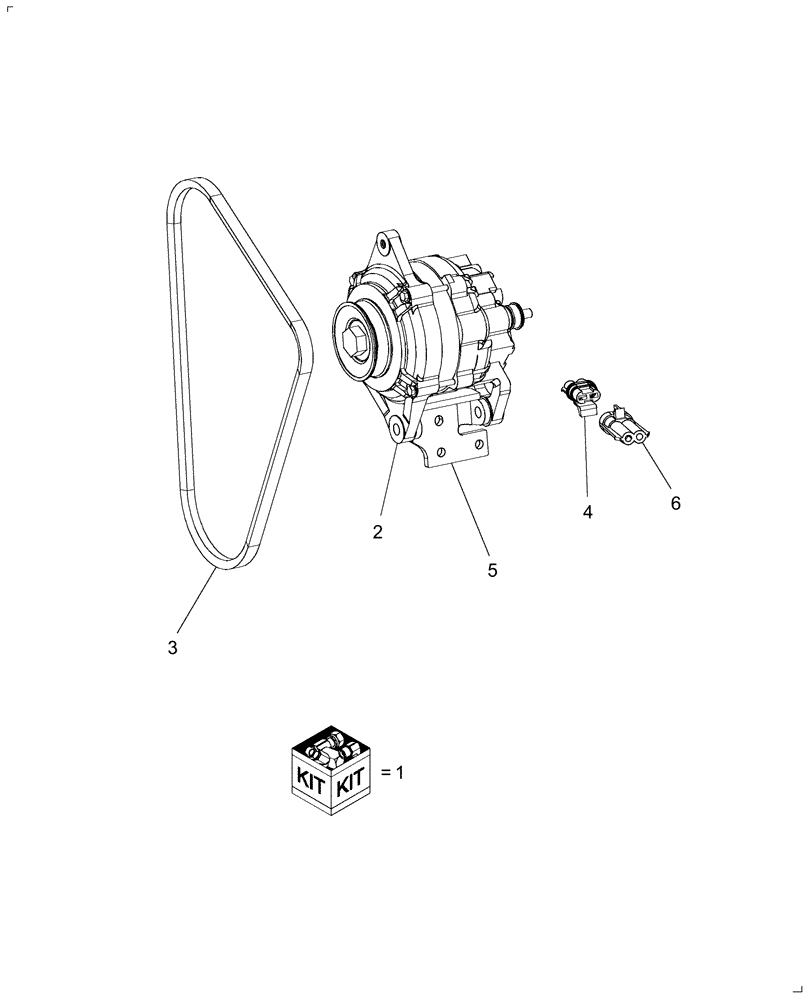 2
5
4
6
3
KIT KIT = 1