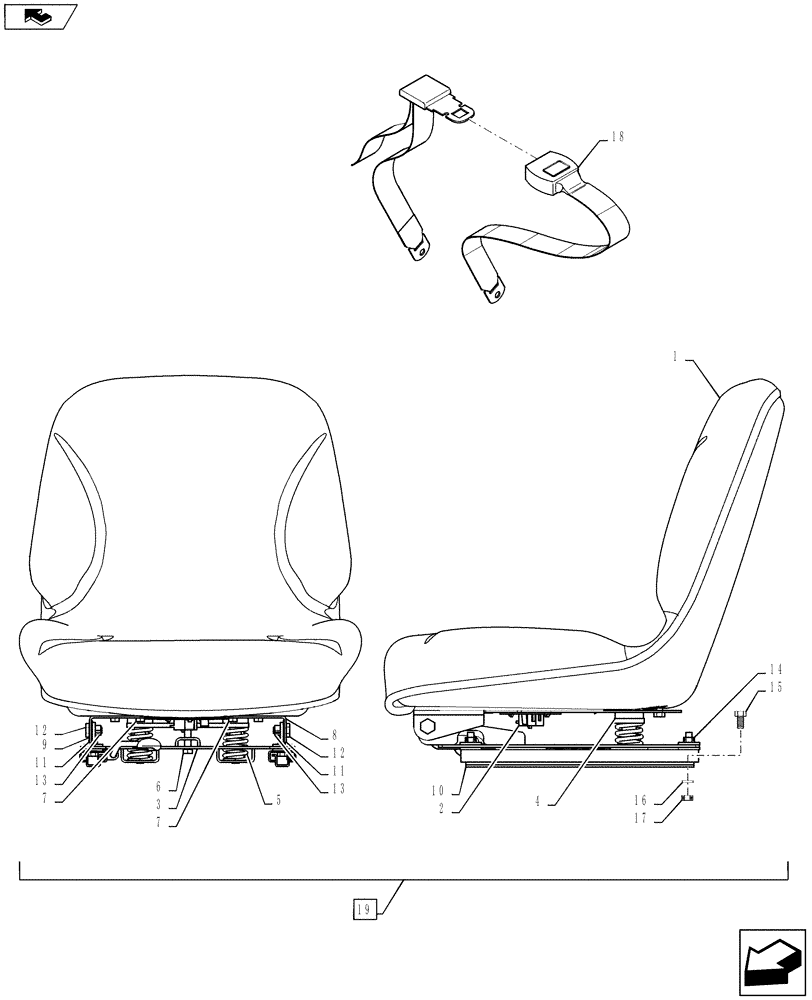 18

1

14
15

12
9
11
13
7

6
3
7

5

8
12
11
13

10
2

4

16
17

19