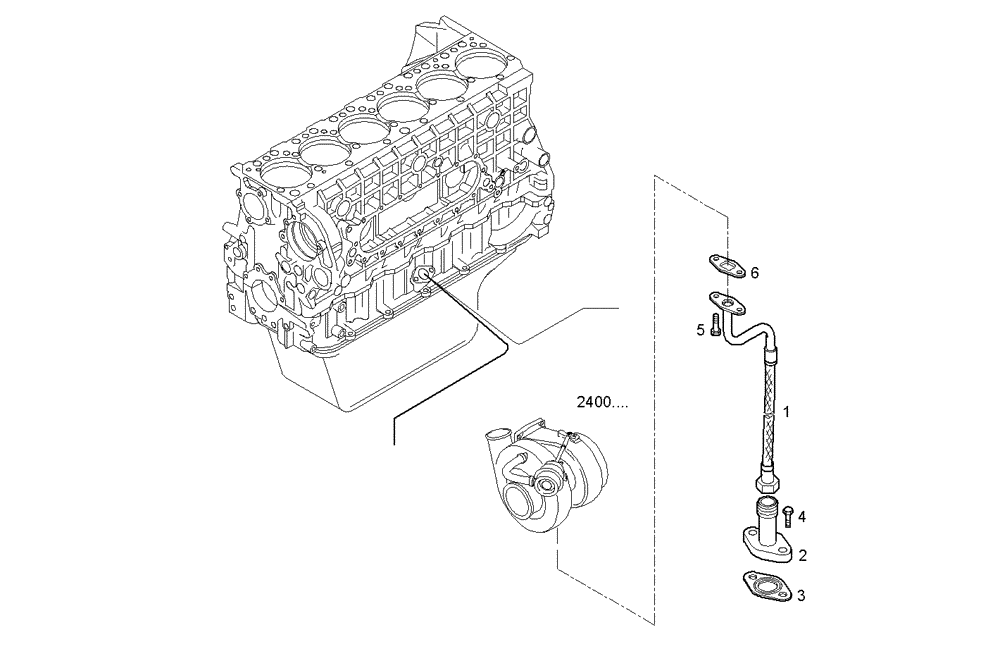 2400....

6

5

1

4

2

3