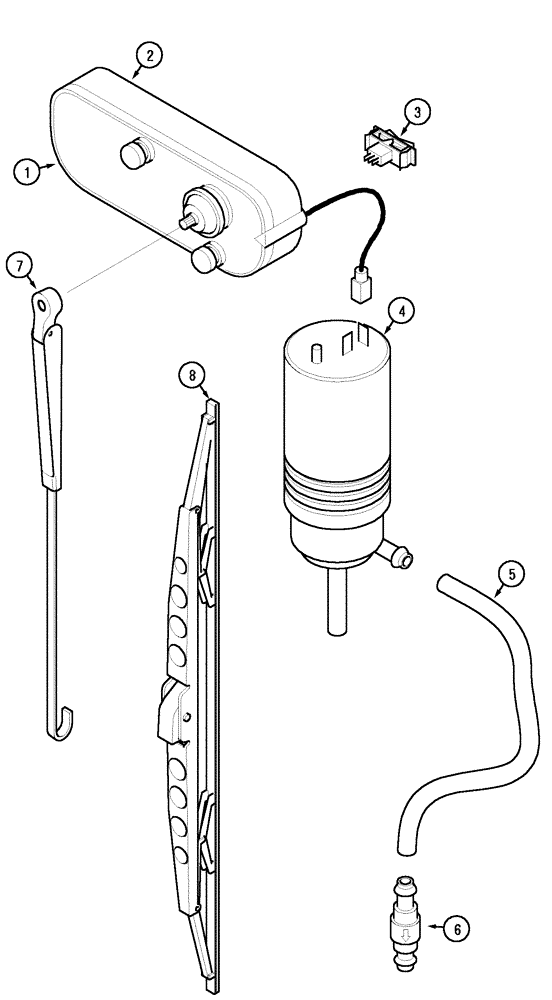 2
3
1
7
4
8
5
6