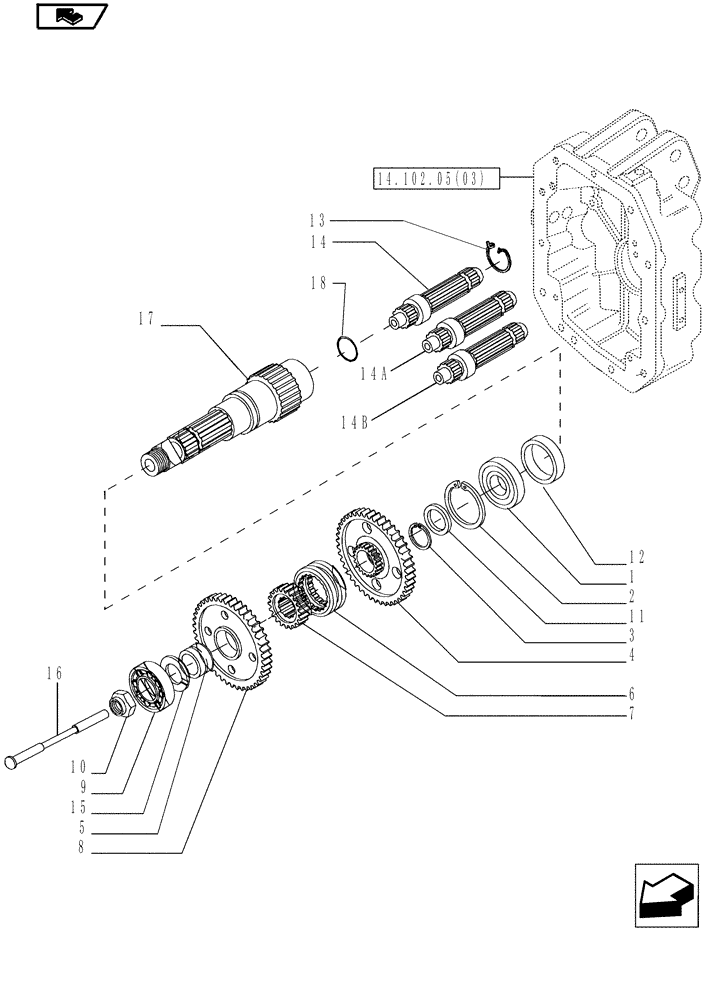 14.102.05(03)

13
14
18
17
14A
14B
12
1
2
11
3
4
6
7
16
10
9
15
5
8