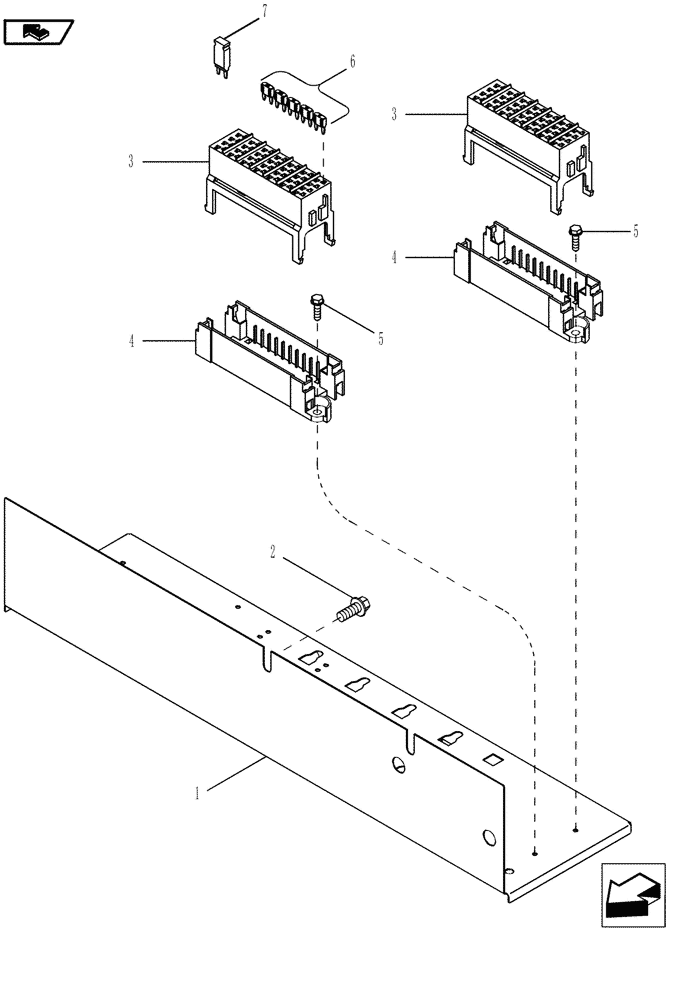 7
6
3
3
5
4
5
4
2
1