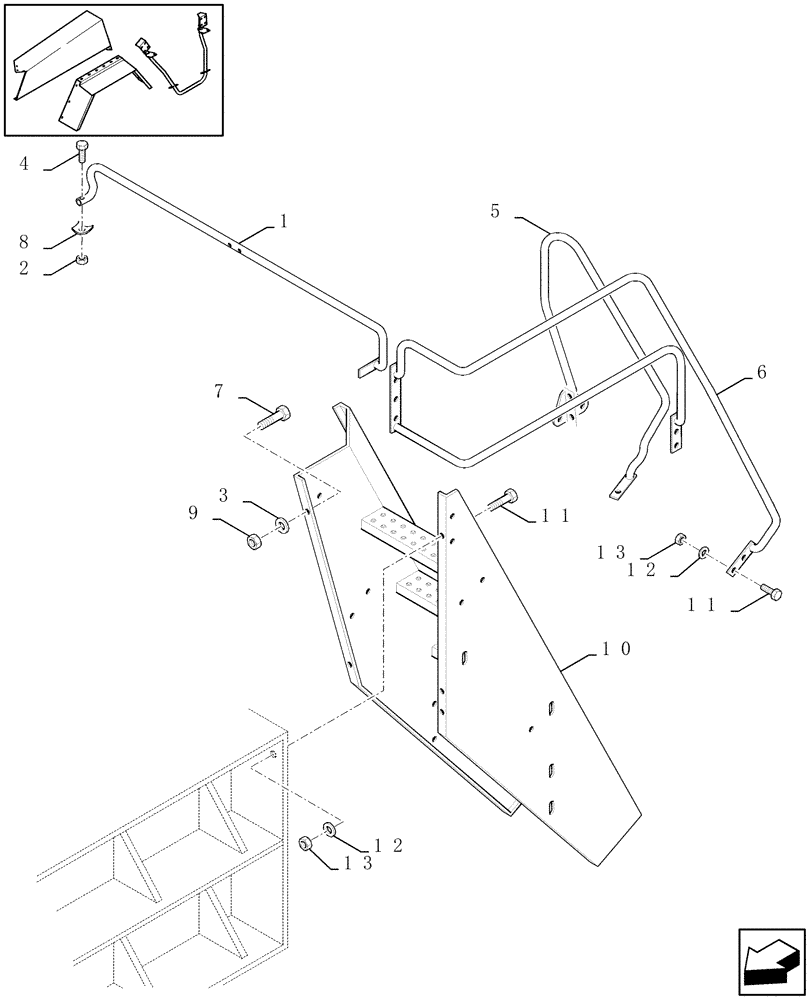 4
8
2
1
5
6
7
3
9
11
13
12
11
10
12
13