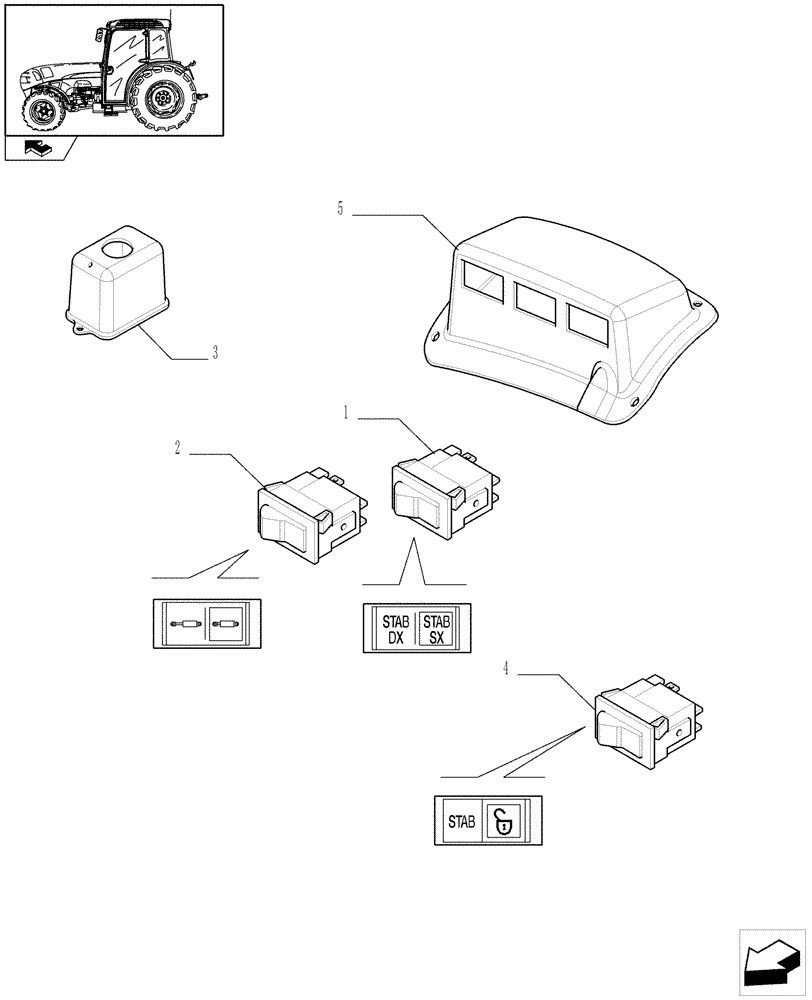 5

3

1

2

STAB DX

STAB SX

4

STAB