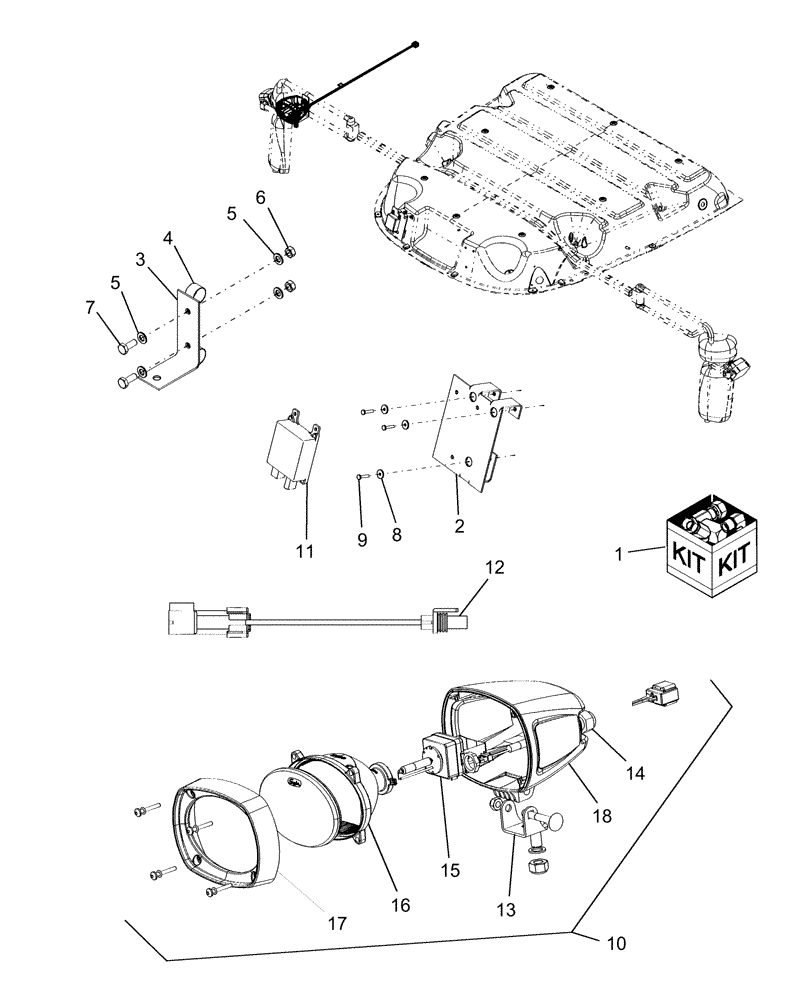 6
5
4
3
5
7
11
9
8
2
1
KIT KIT
12
14
18
15
13
16
17
10