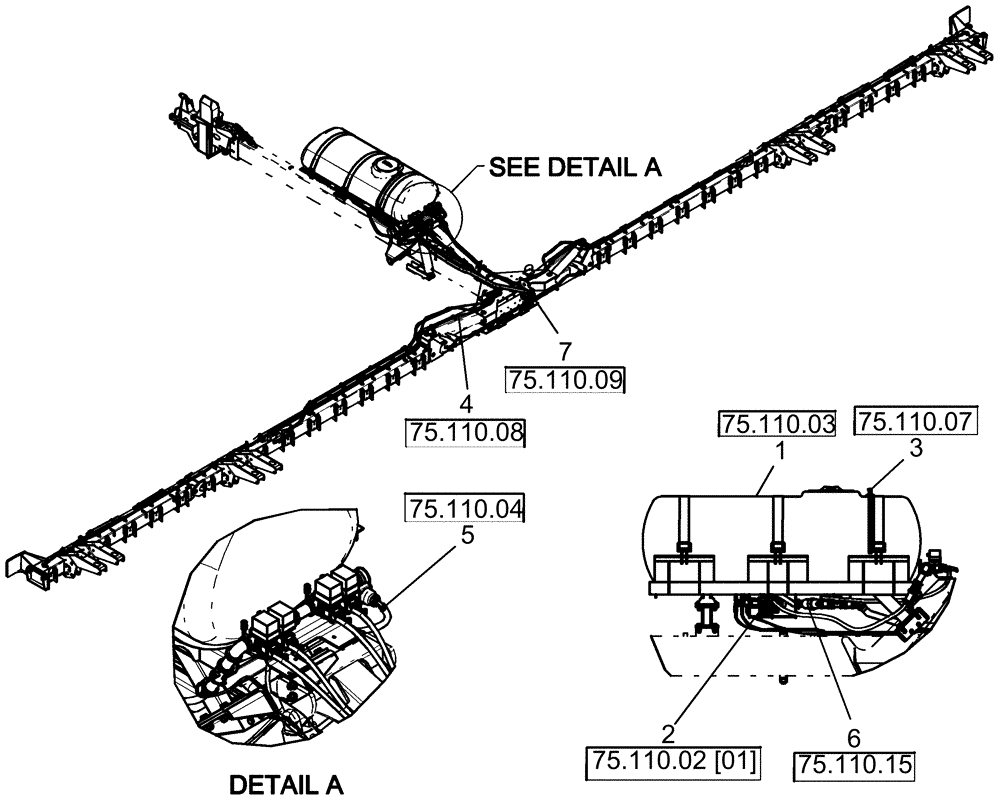 SEE DETAIL A

7
75.110.09

4
75.110.08

75.110.03
1

75.110.07
3

75.110.04
5

2
75.110.02 [01]

6
75.110.15

DETAIL A