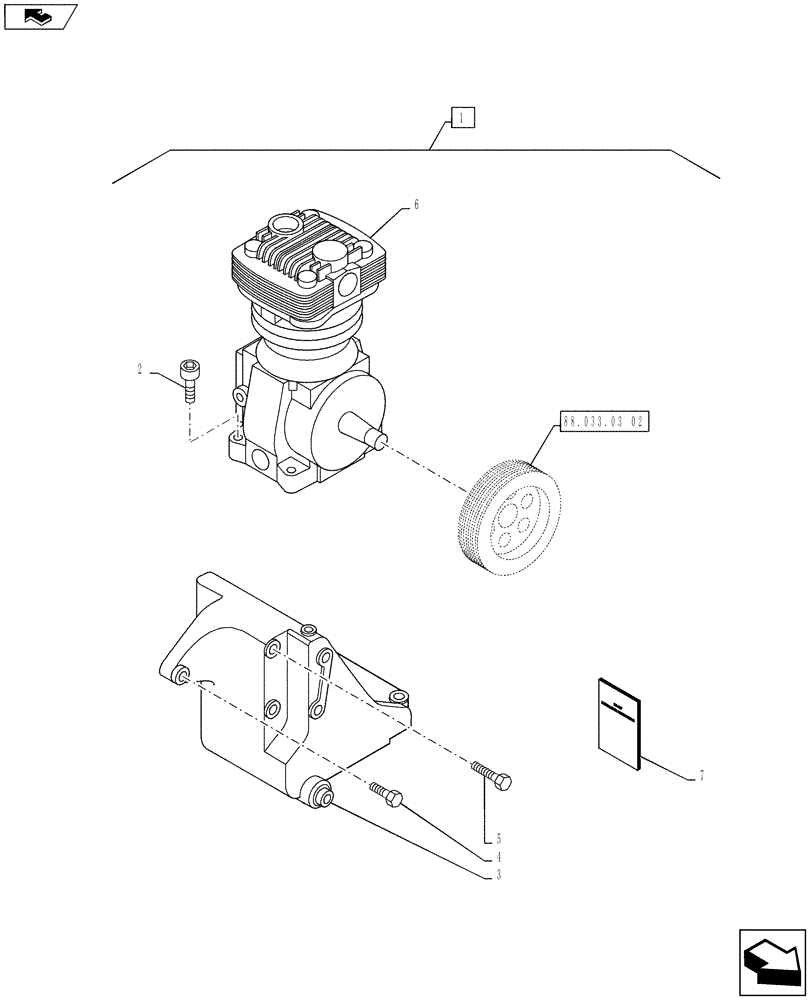 1

6

2

88.033.03 02

7

5

4

3