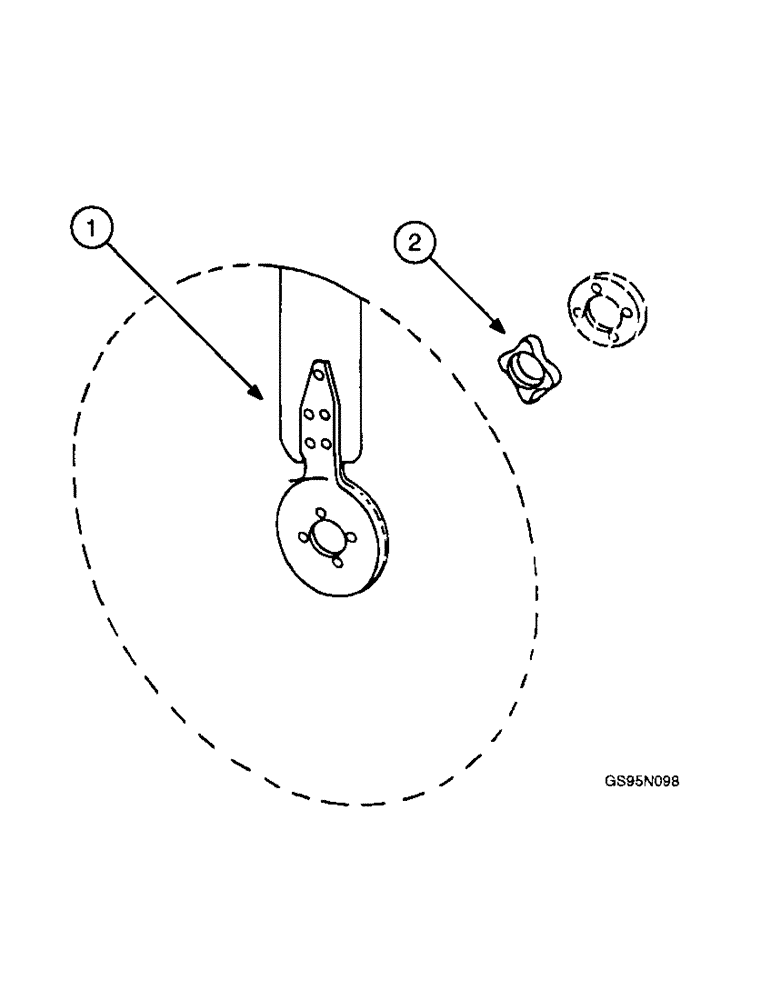 1

2

GS95N098