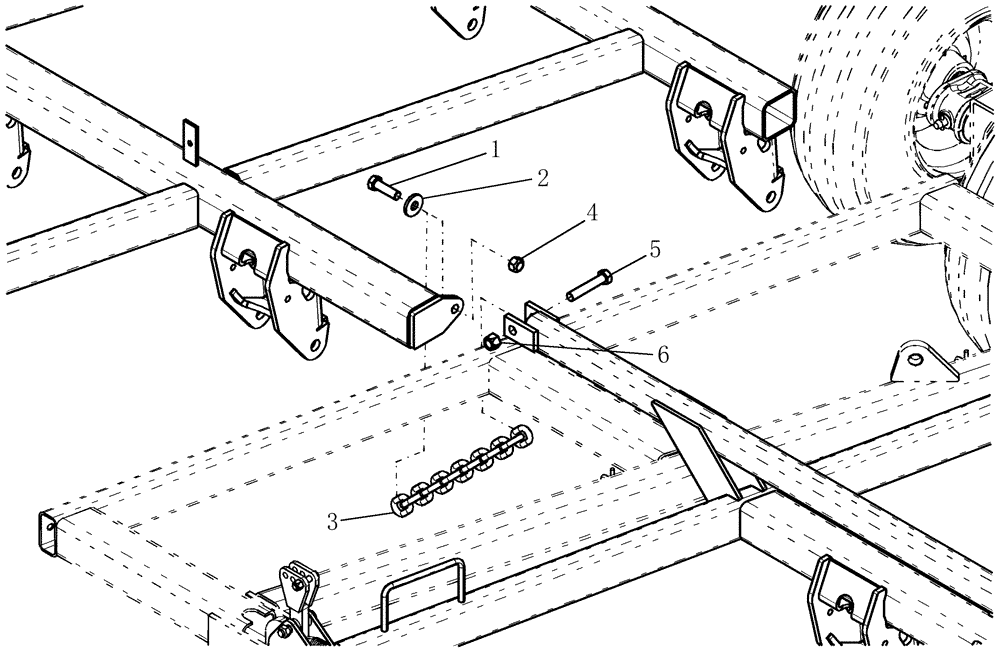 1
2
4
5
6
3