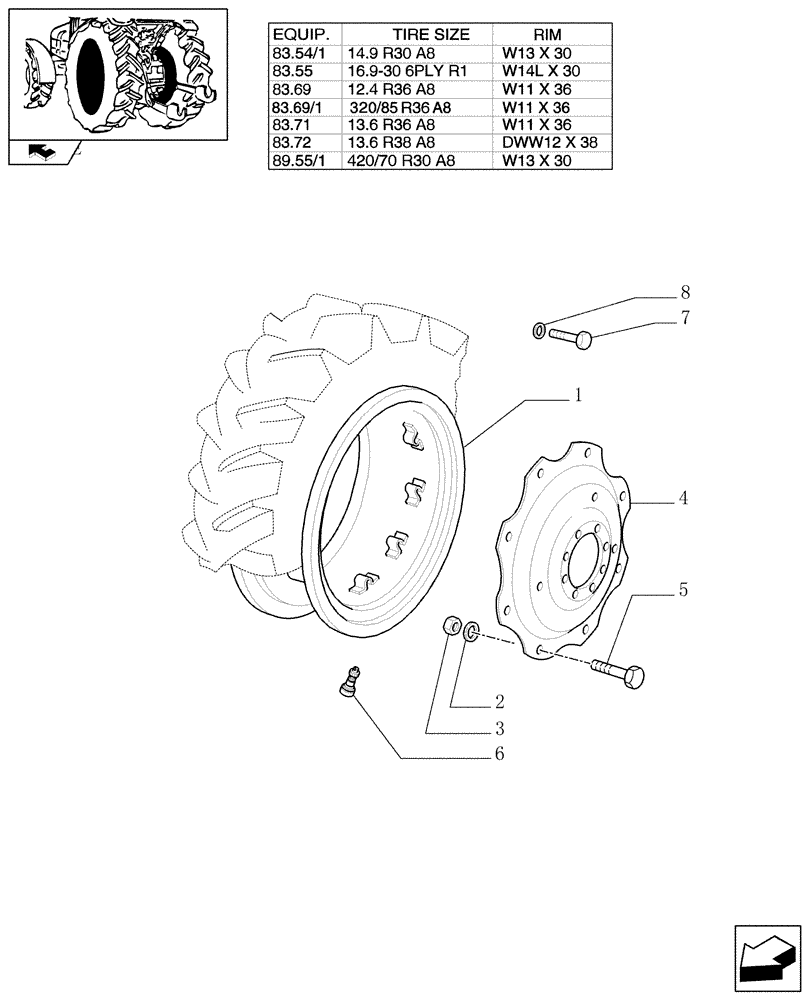 | EQUIP. | TIRE SIZE | RIM |
|---|---|---|
| 83.54/1 | 14.9 R30 A8 | W13 X 30 |
| 83.55 | 16.9-30 6PLY R1 | W14L X 30 |
| 83.69 | 12.4 R36 A8 | W11 X 36 |
| 83.69/1 | 320/85 R36 A8 | W11 X 36 |
| 83.71 | 13.6 R36 A8 | W11 X 36 |
| 83.72 | 13.6 R38 A8 | DWW12 X 38 |
| 89.55/1 | 420/70 R30 A8 | W13 X 30 |

8
7
1
4
5
2
3
6