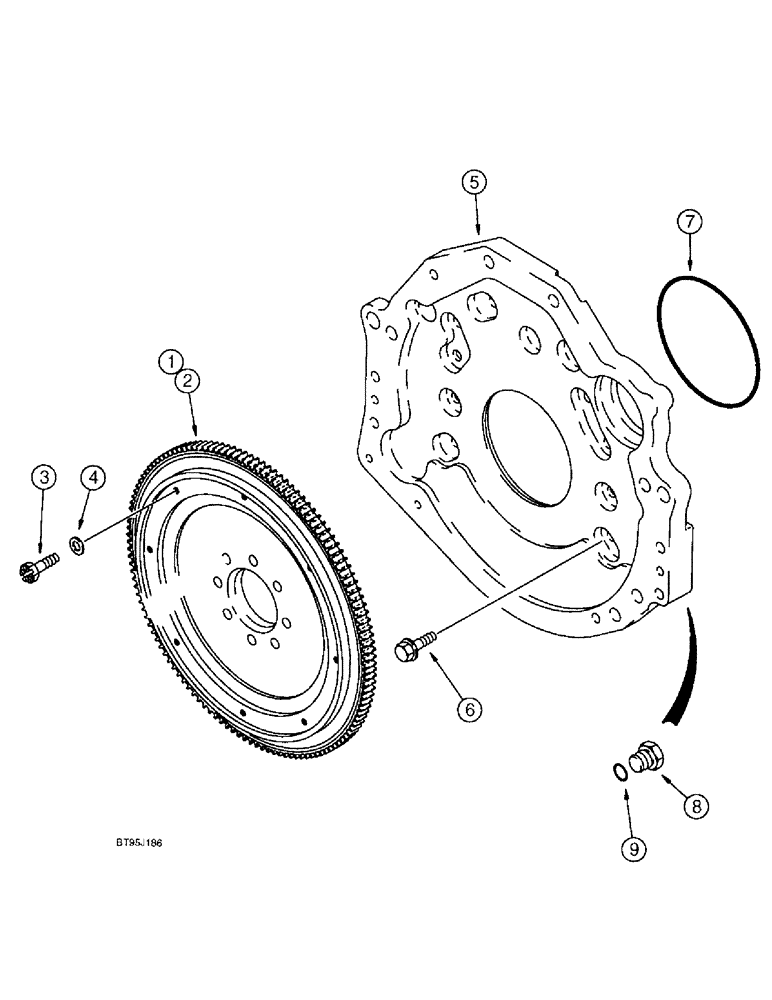 5
7
1
2
3
4
6
8
9
BT95J186