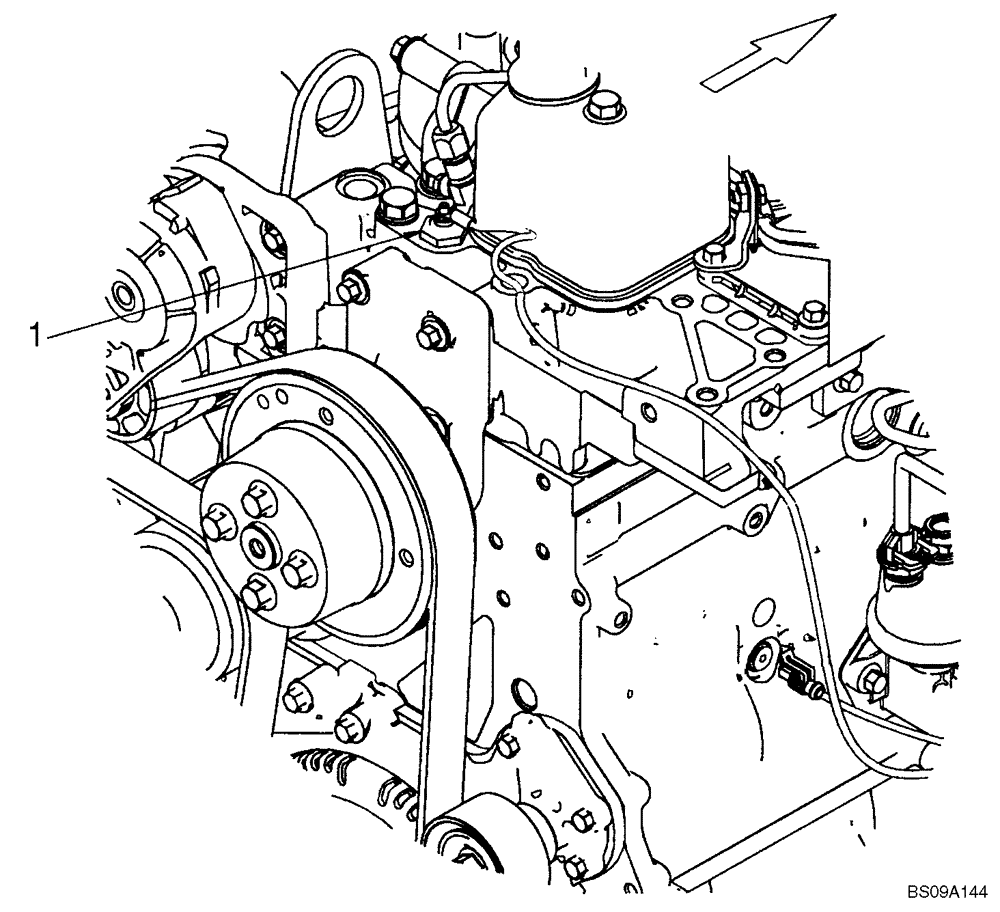 1

BS09A144