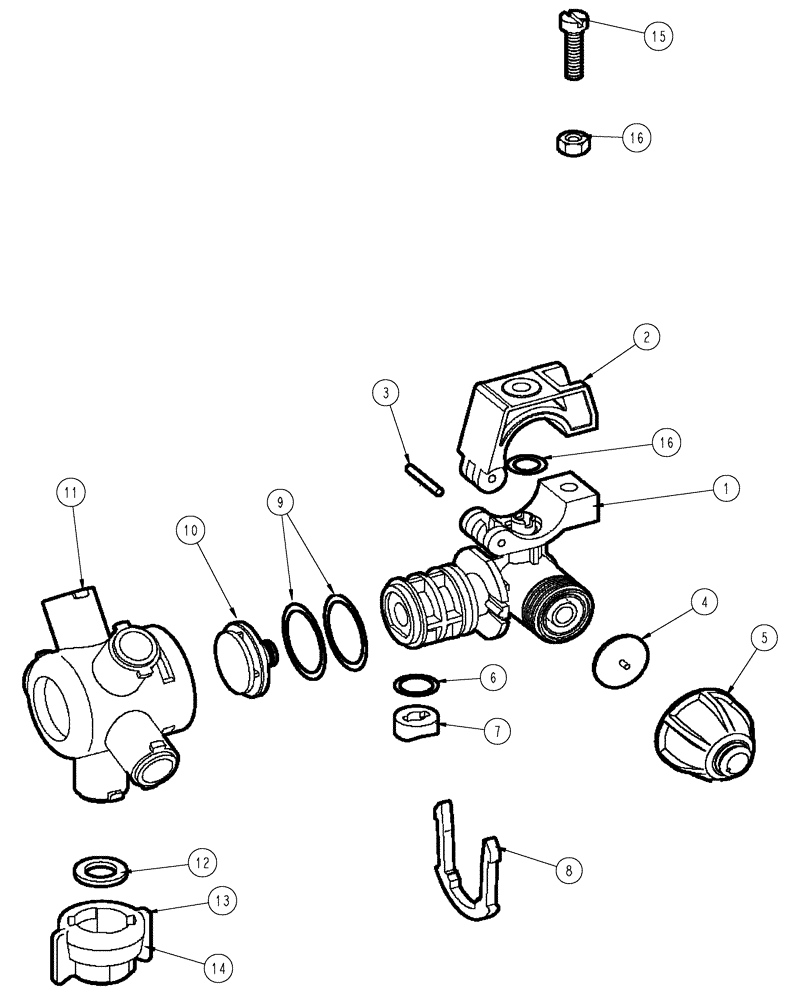 15

16

2

3

16

1

11

10

9

4

5

6

7

8

12

13

14